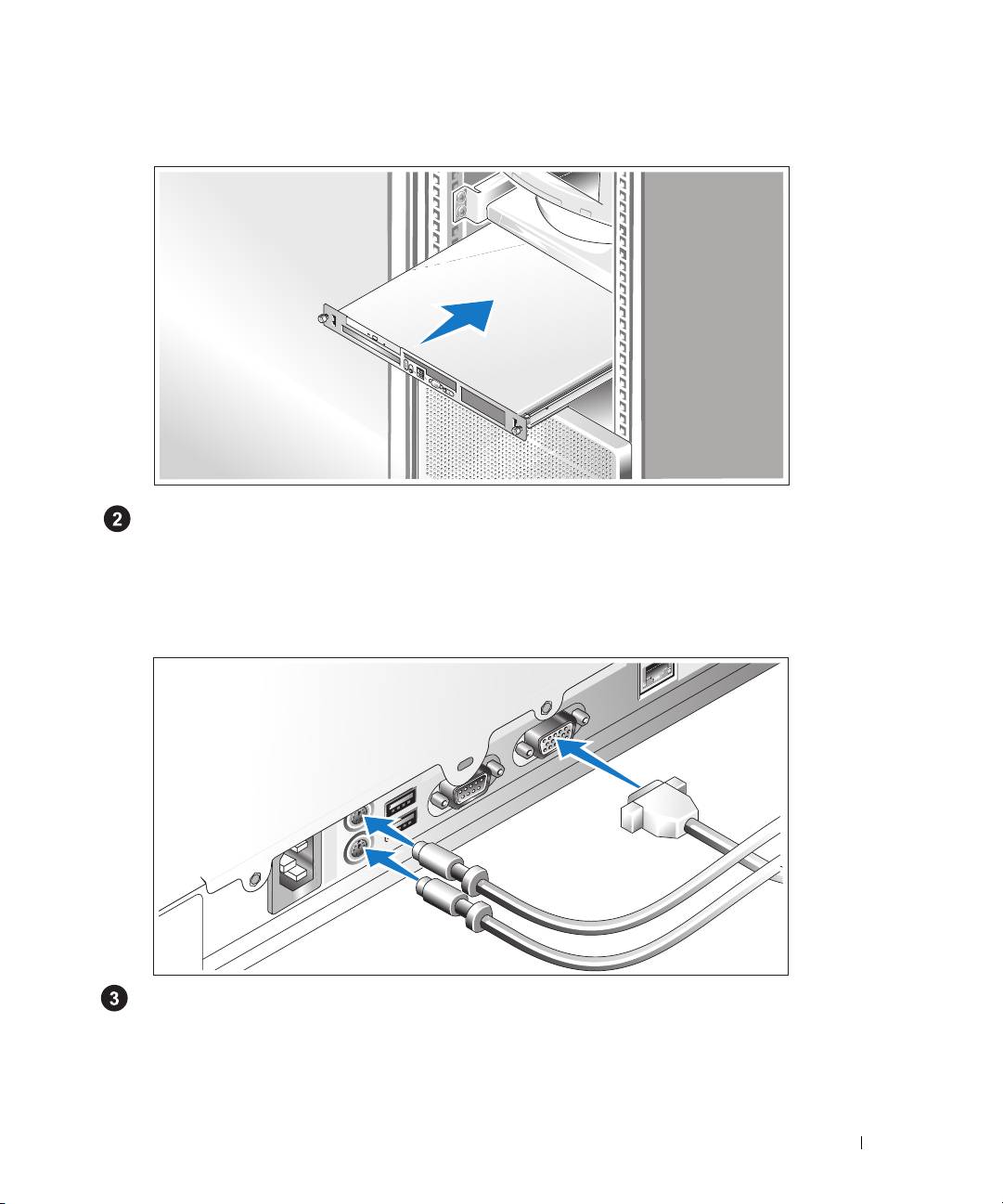 2

3