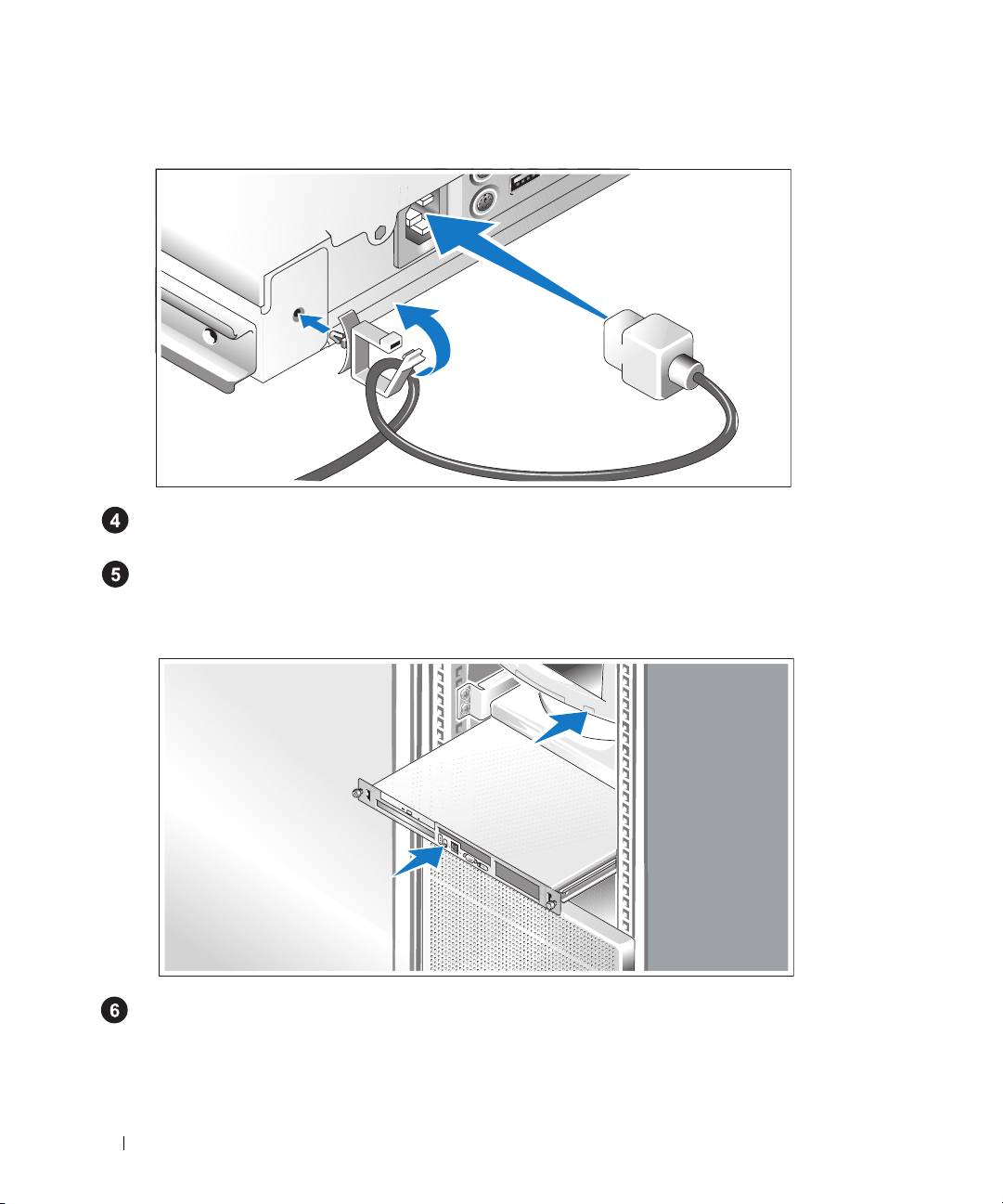 4

5

6