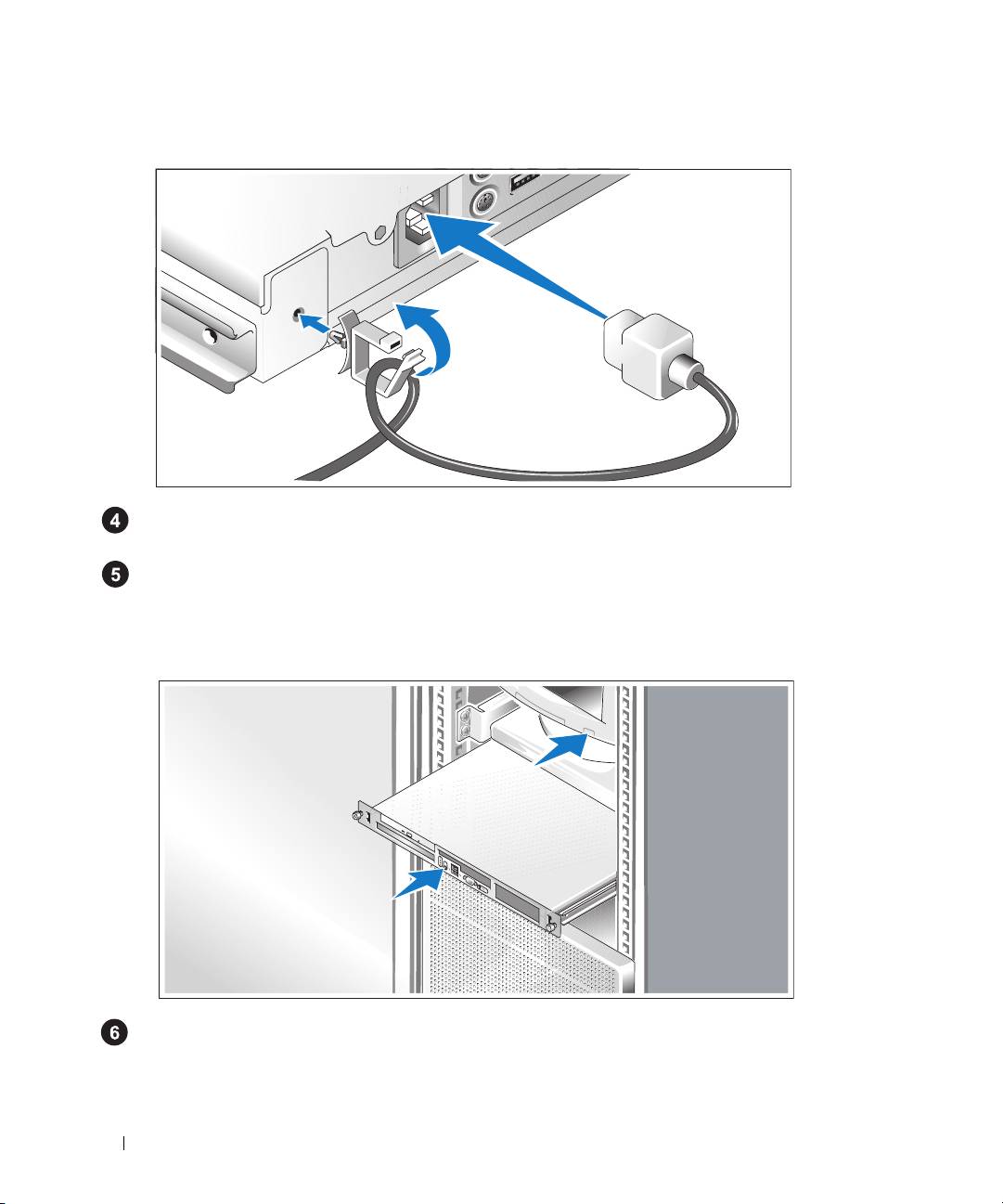 4

5

6