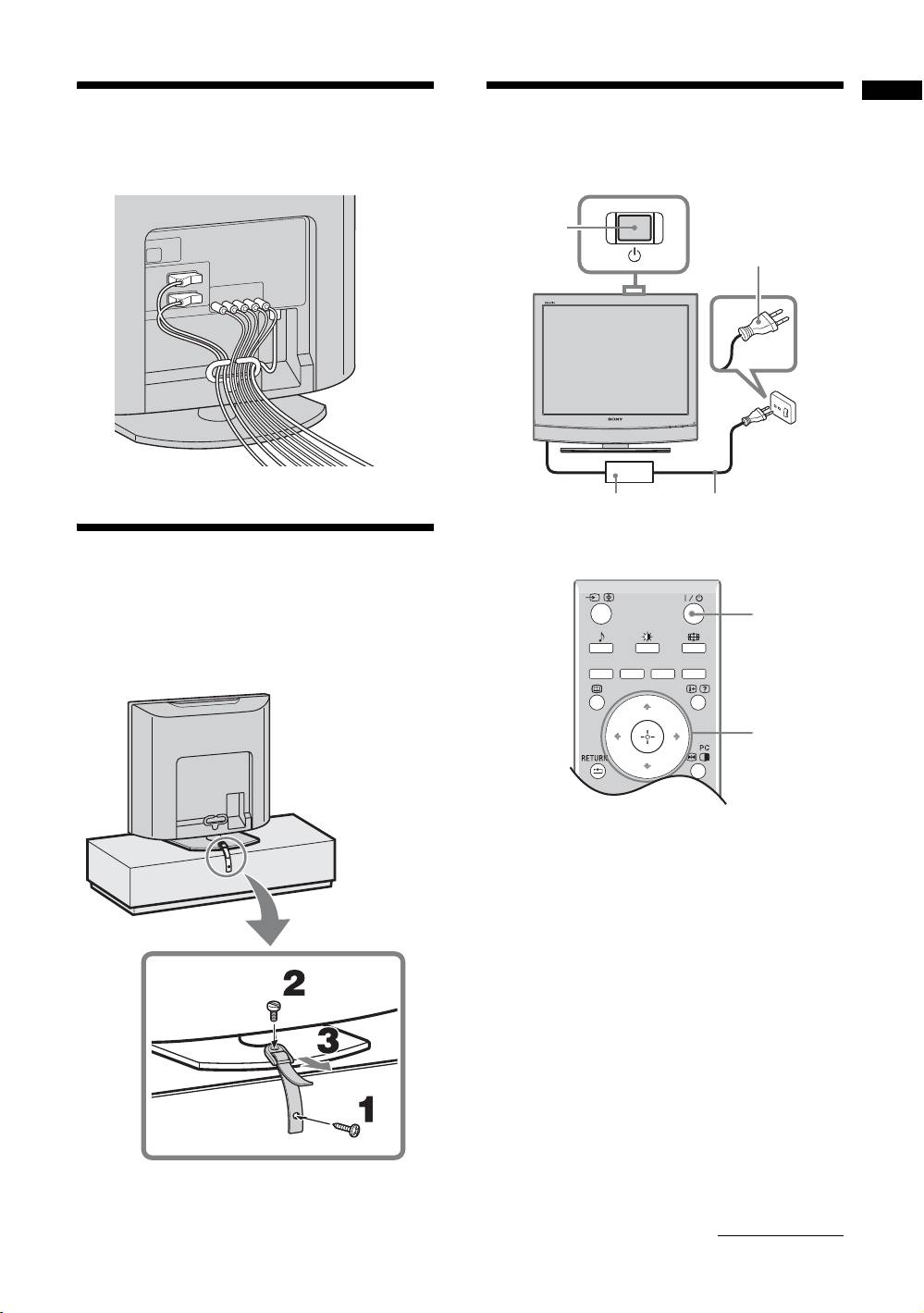 SONY

RETURN

PC

2

3

1