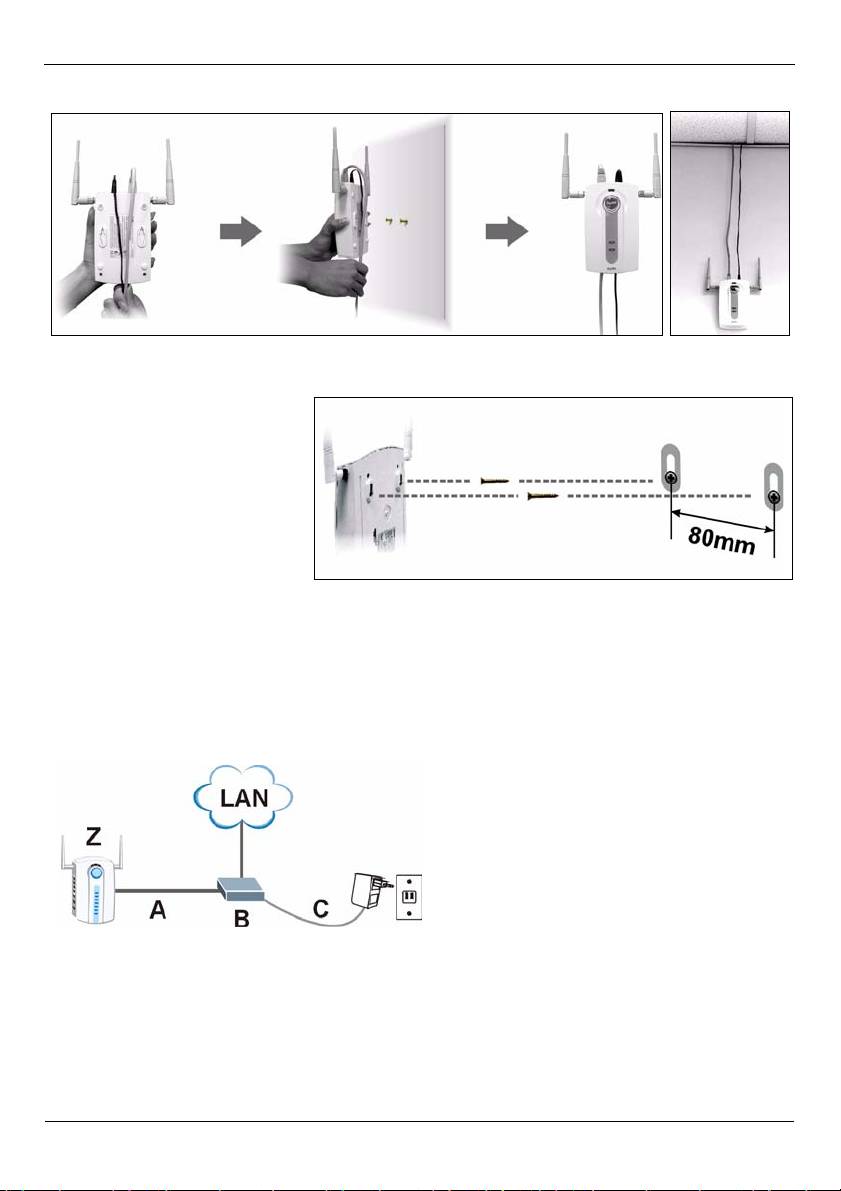 80mm

LAN

Z

A

B

C