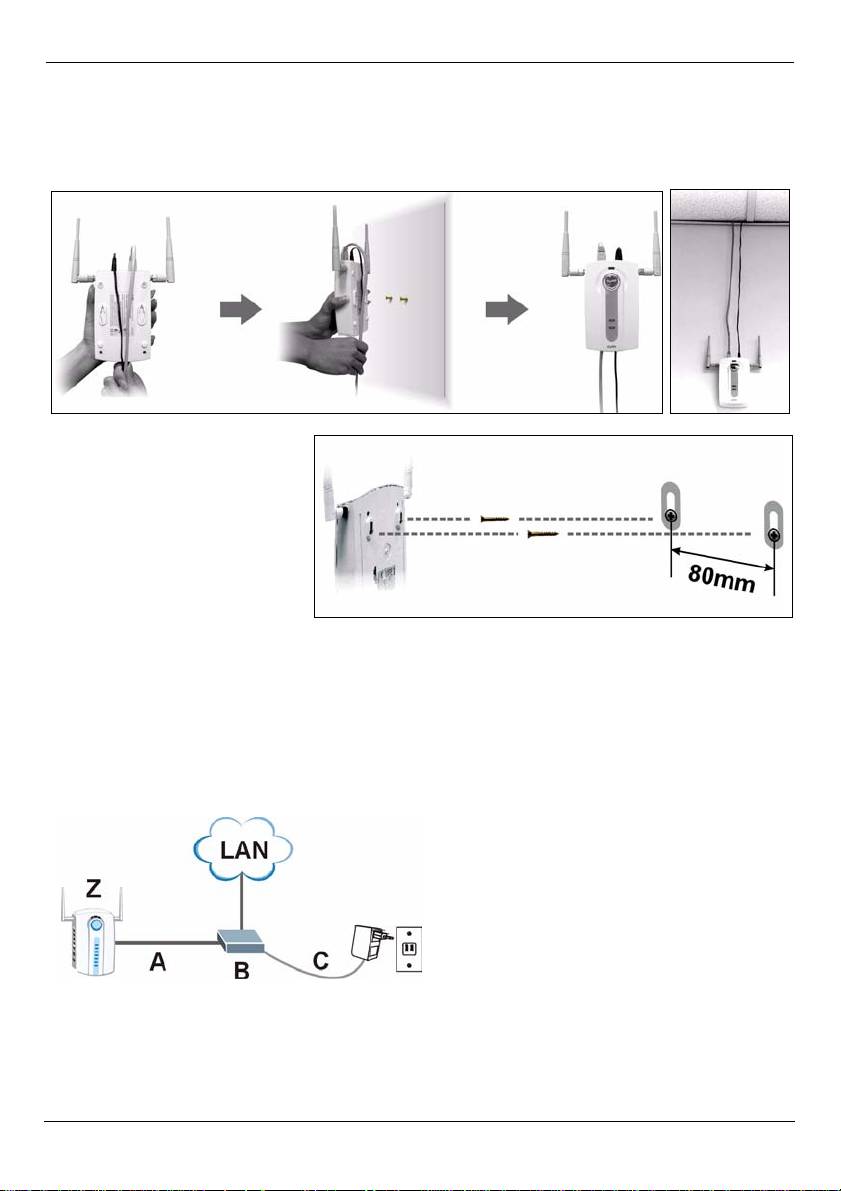 80mm

LAN

Z

A

B

C