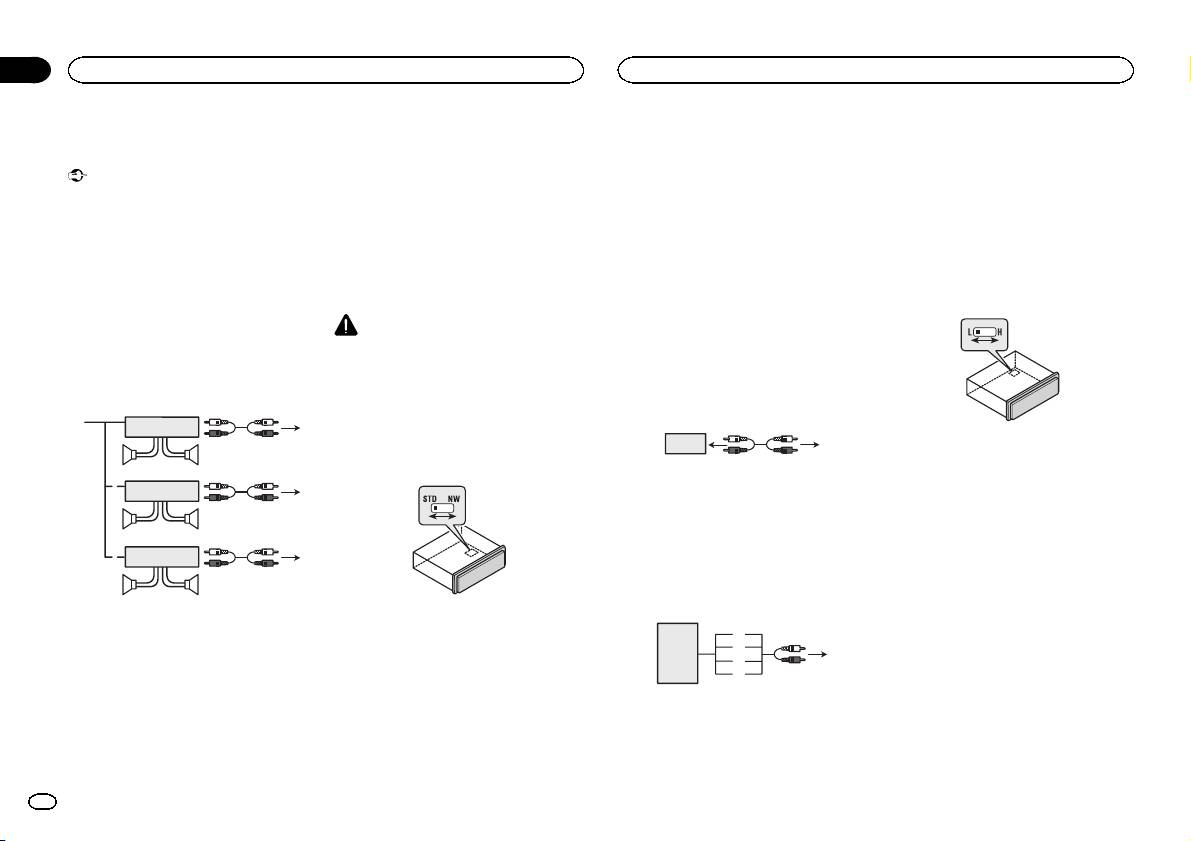 STD NW

L H