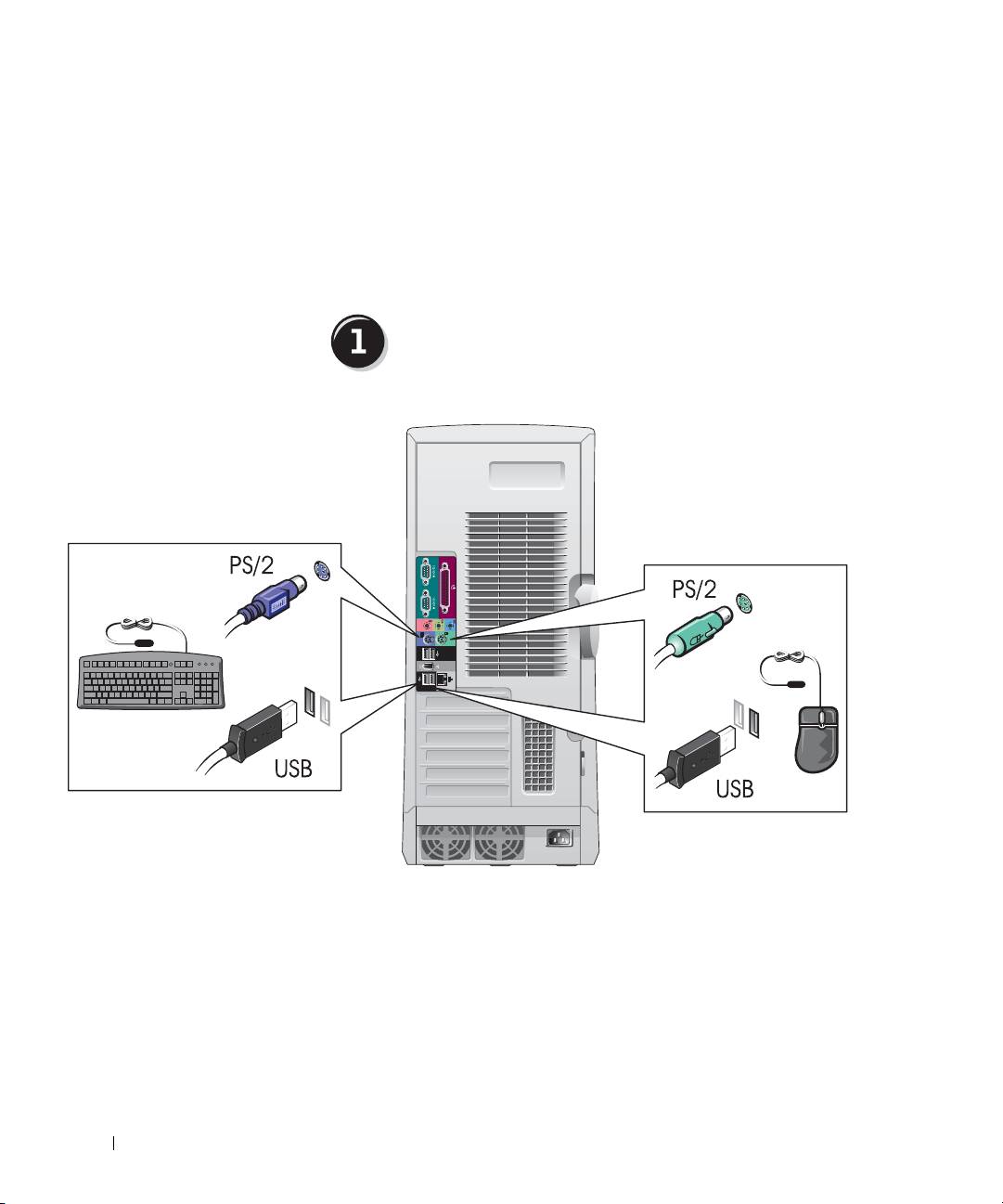 1

PS/2

USB

PS/2

USB