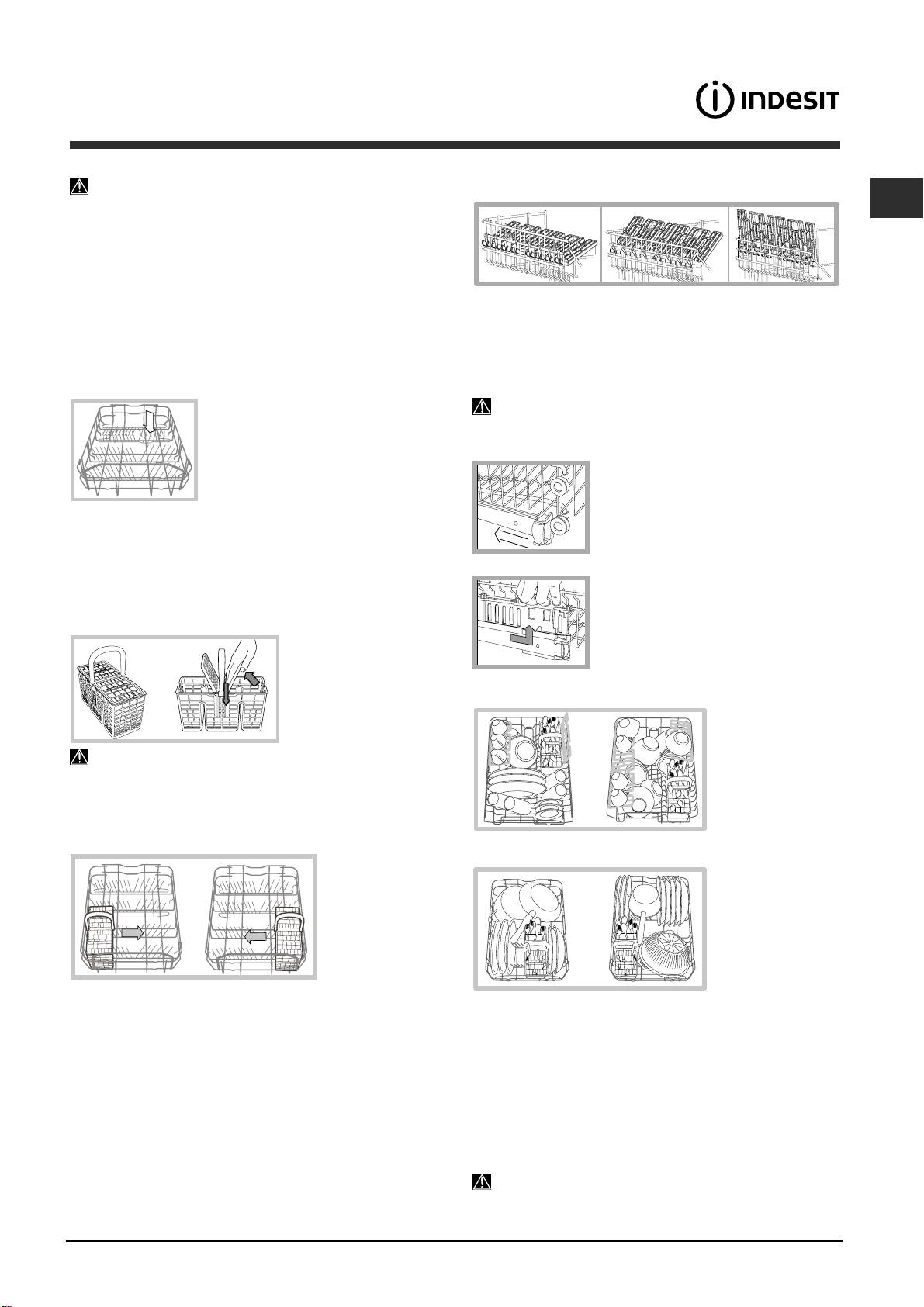 INDESIT