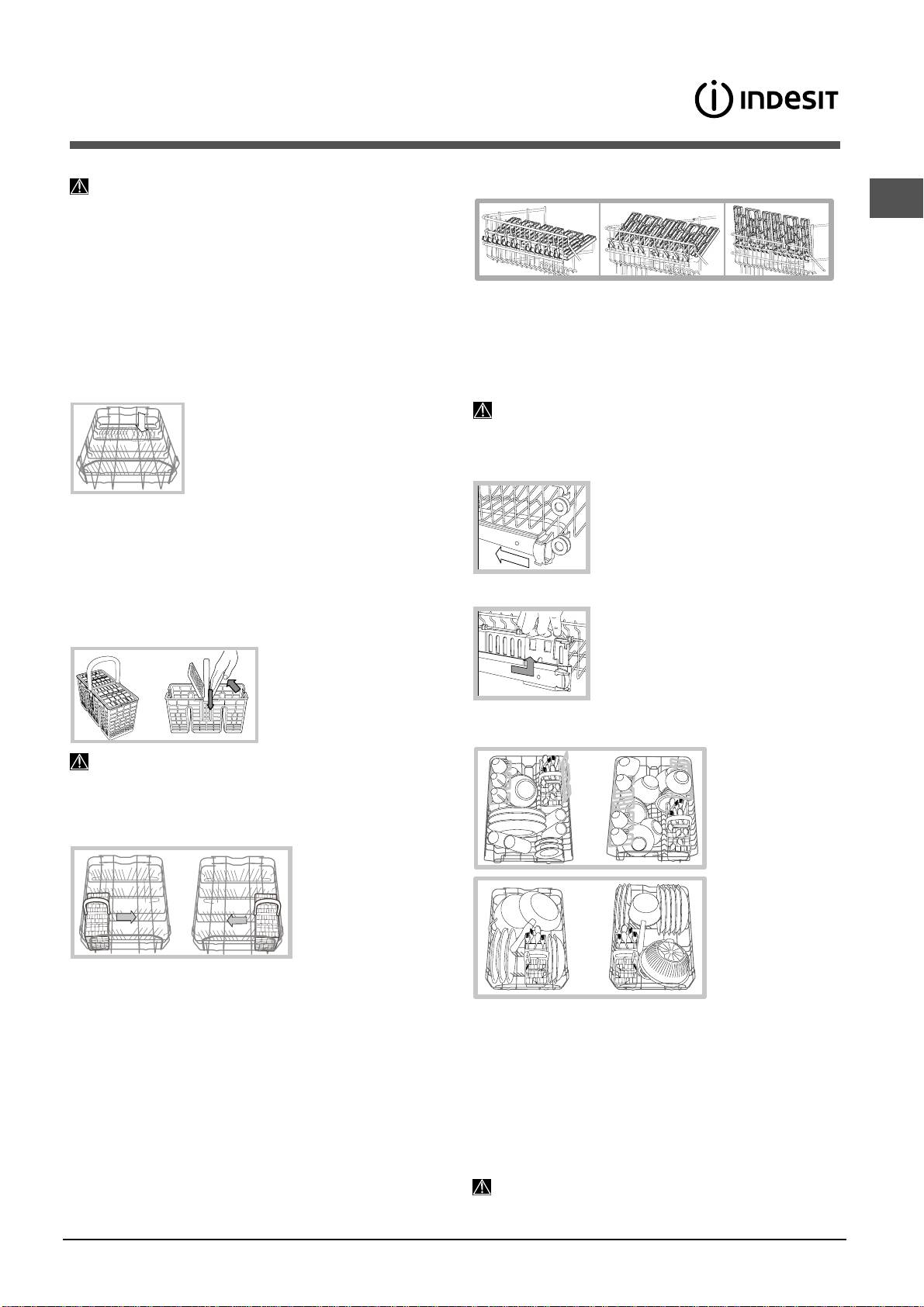 INDESIT