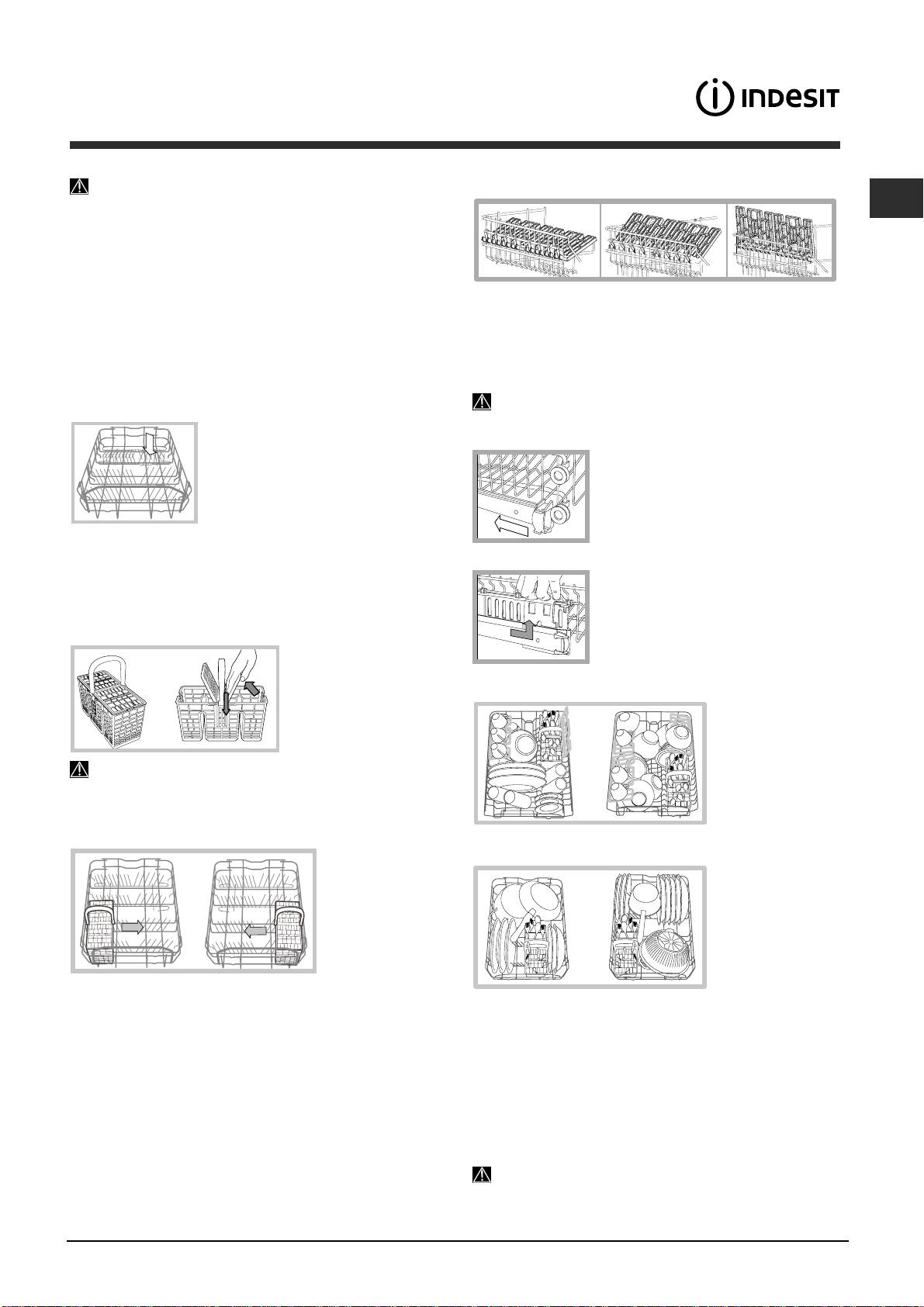 INDESIT