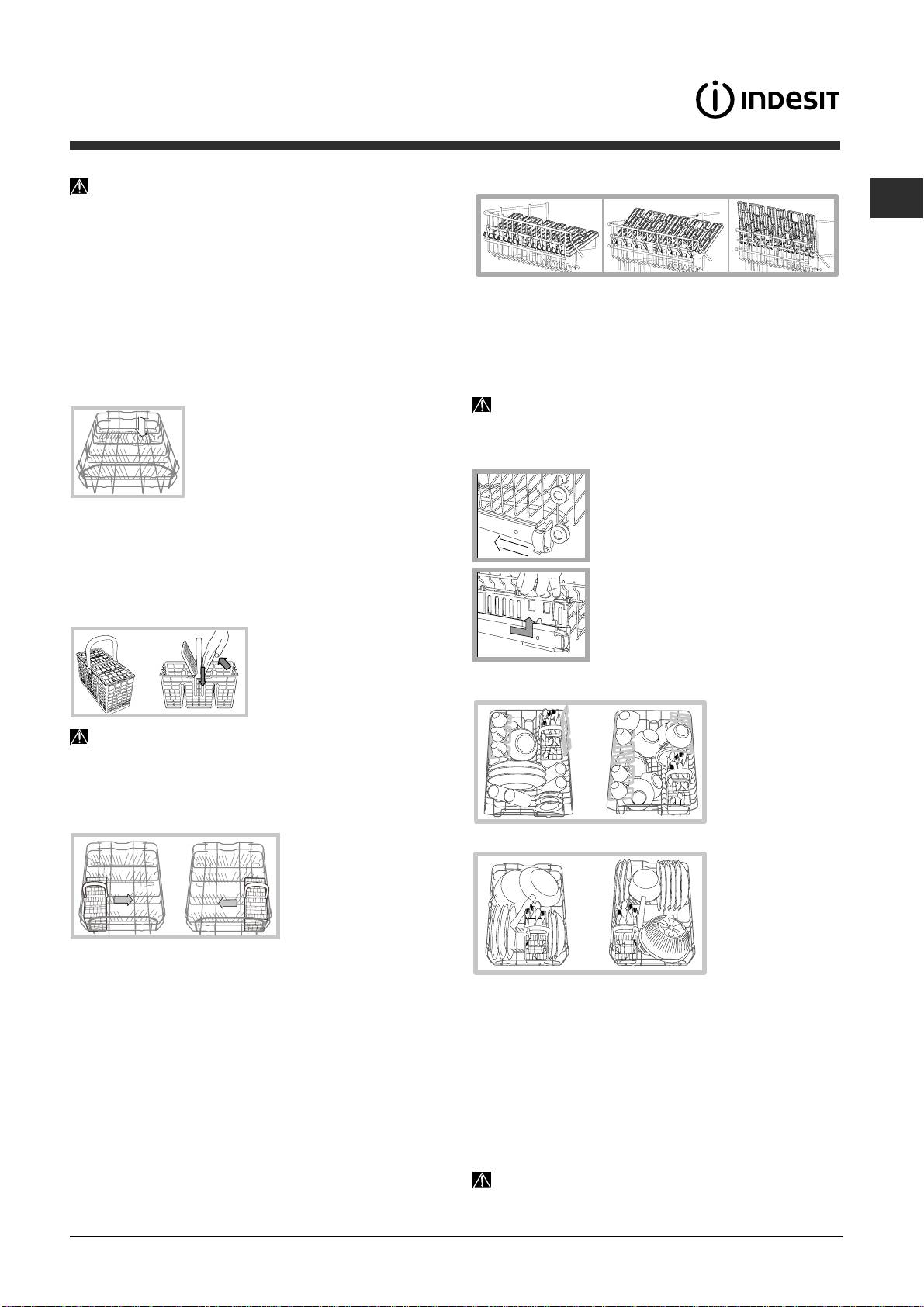 INDESIT