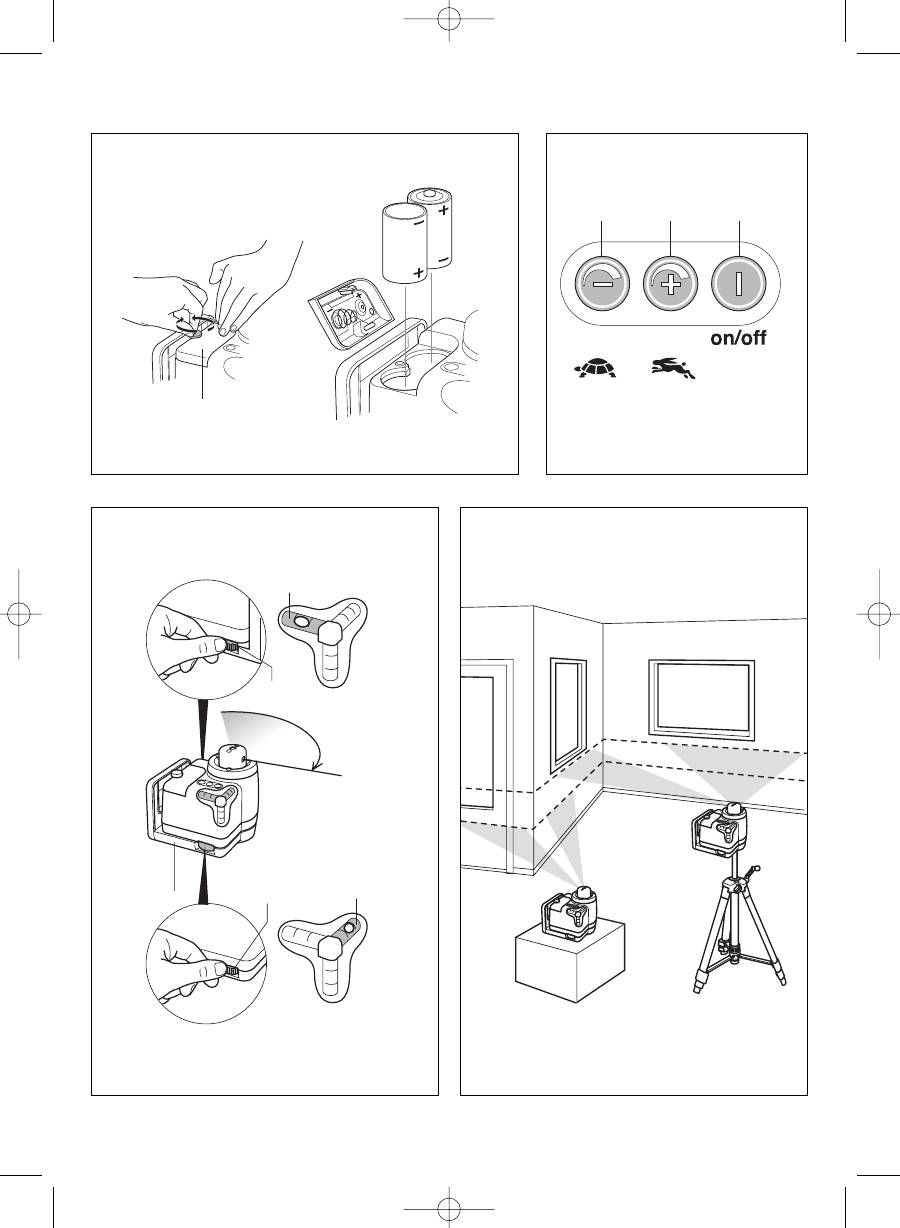 on/off