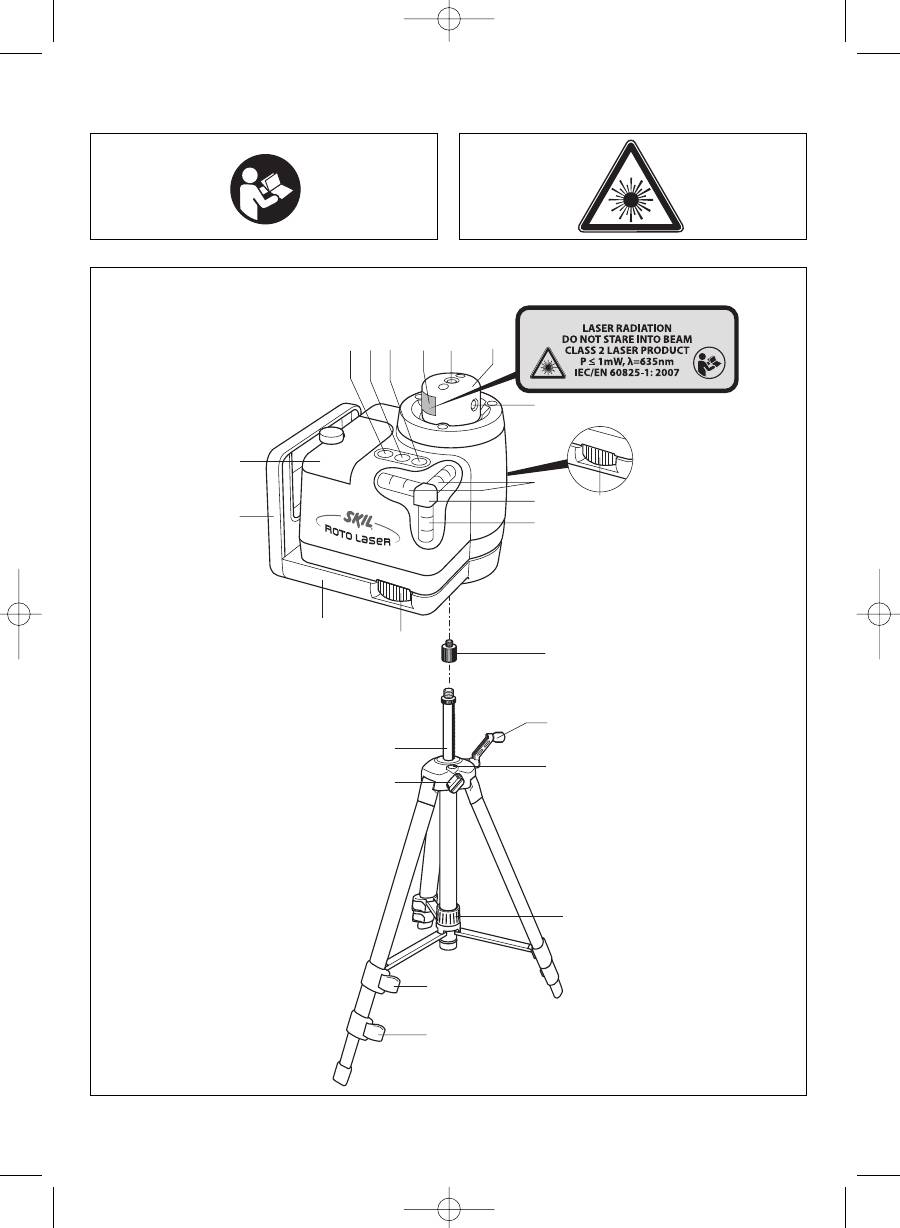 LASER RADIATION
DO NOT STARE INTO BEAM
CLASS 2 LASER PRODUCT
P ≤ 1mW, λ=635nm
IEC/EN 60825-1: 2007

SKIL
ROTO LASER