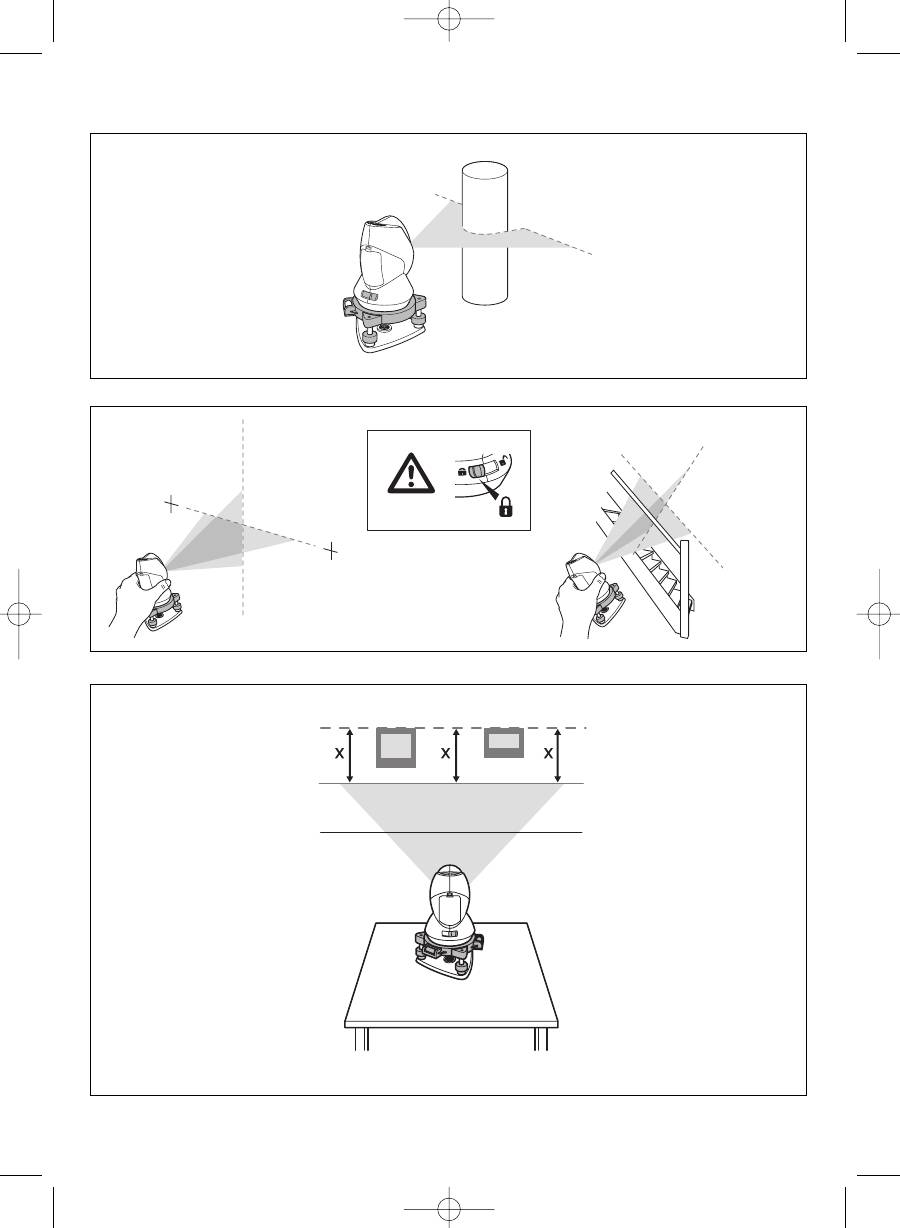 x x x