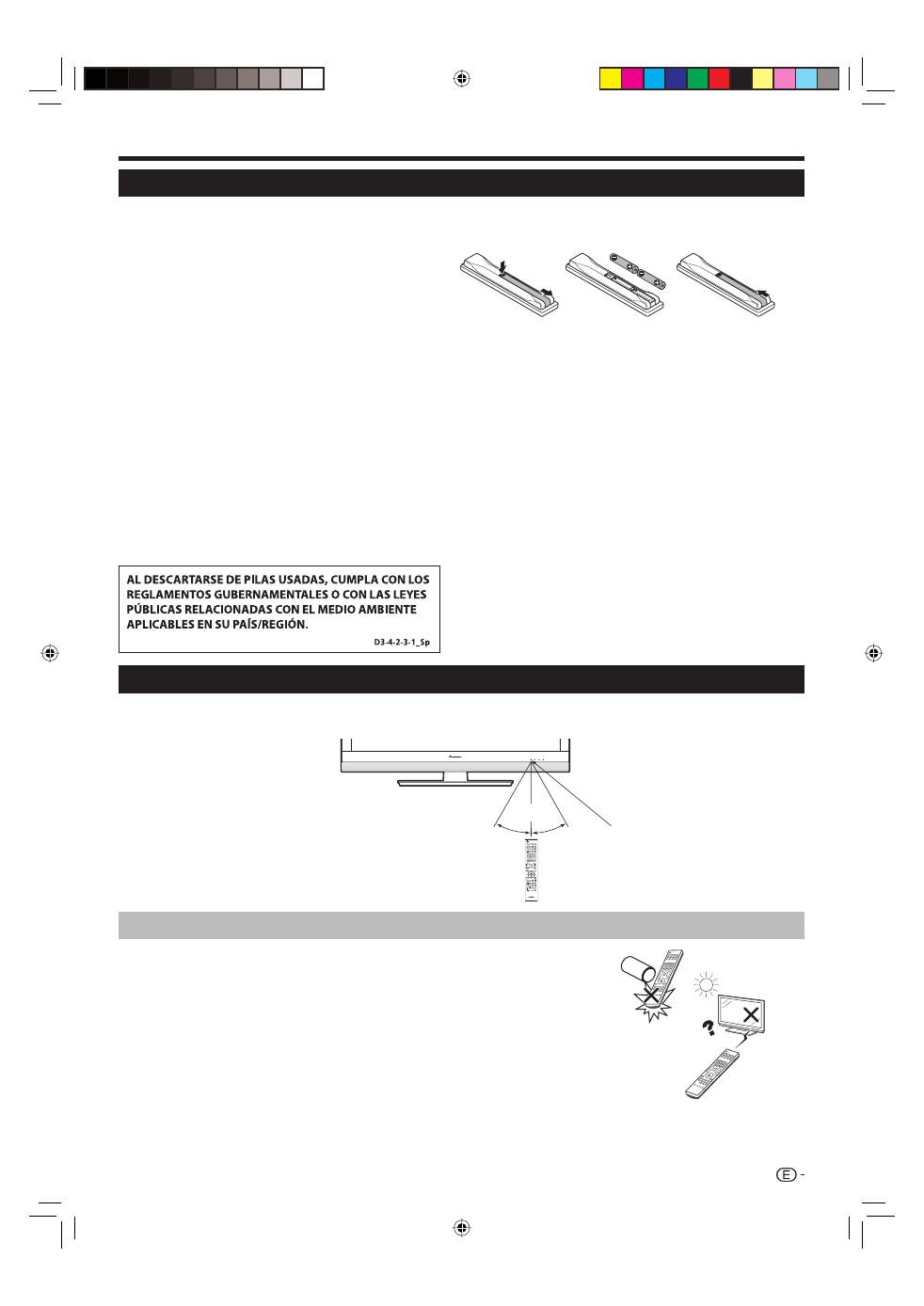 AL DESCARTARSE DE PILAS USADAS, CUMPLA CON LOS REGLAMENTOS GUBERNAMENTALES O CON LAS LEYES PÚBLICAS RELACIONADAS CON EL MEDIO AMBIENTE APLICABLES EN SU PAÍS/REGIÓN.

D3-4-2-3-1_Sp

E -