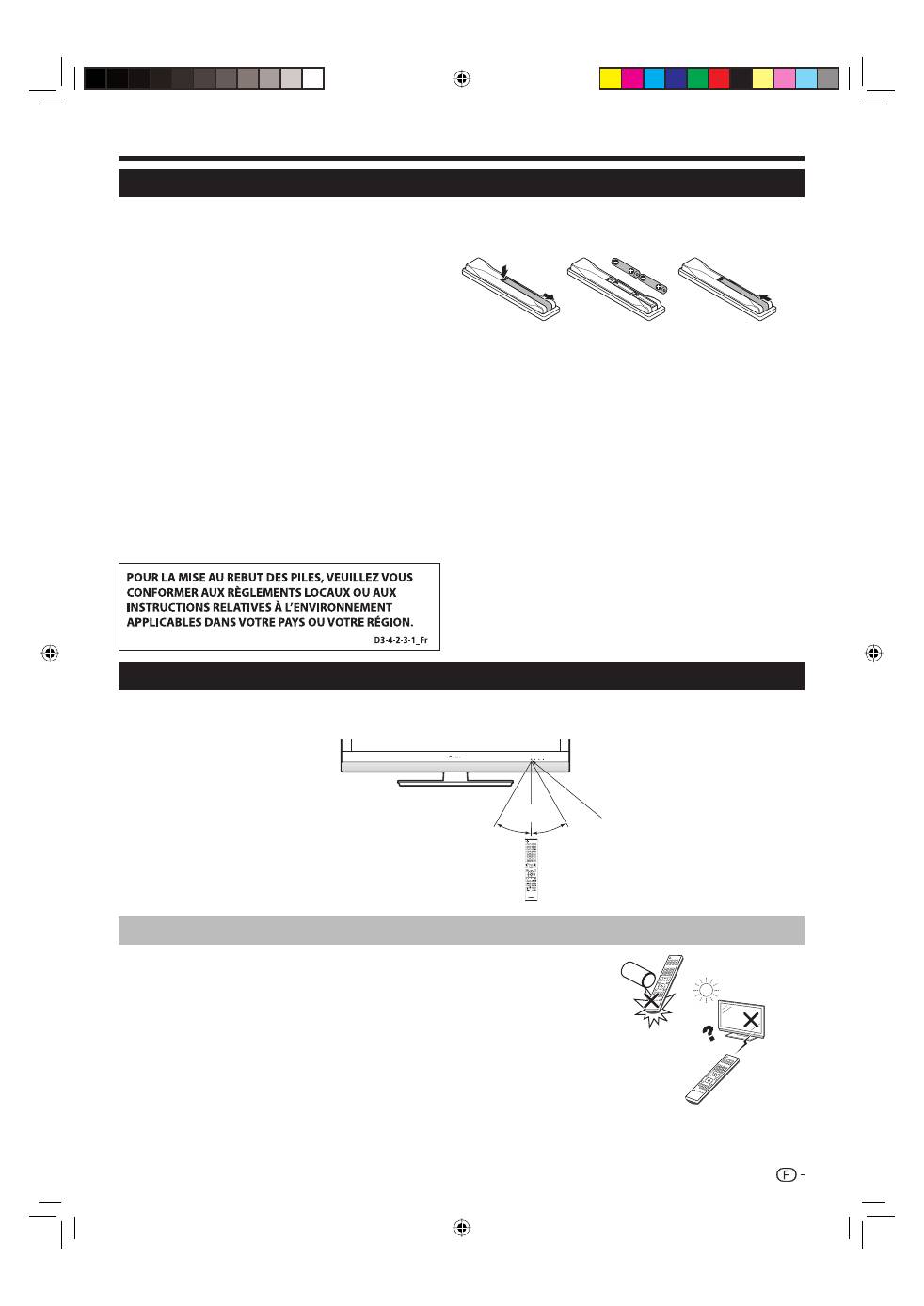 POUR LA MISE AU REBUT DES PILES, VEUILLEZ VOUS CONFORMER AUX RÈGLEMENTS LOCAUX OU AUX INSTRUCTIONS RELATIVES À L'ENVIRONNEMENT APPLICABLES DANS VOTRE PAYS OU VOTRE RÉGION.
D3-4-2-3-1_Fr

F -