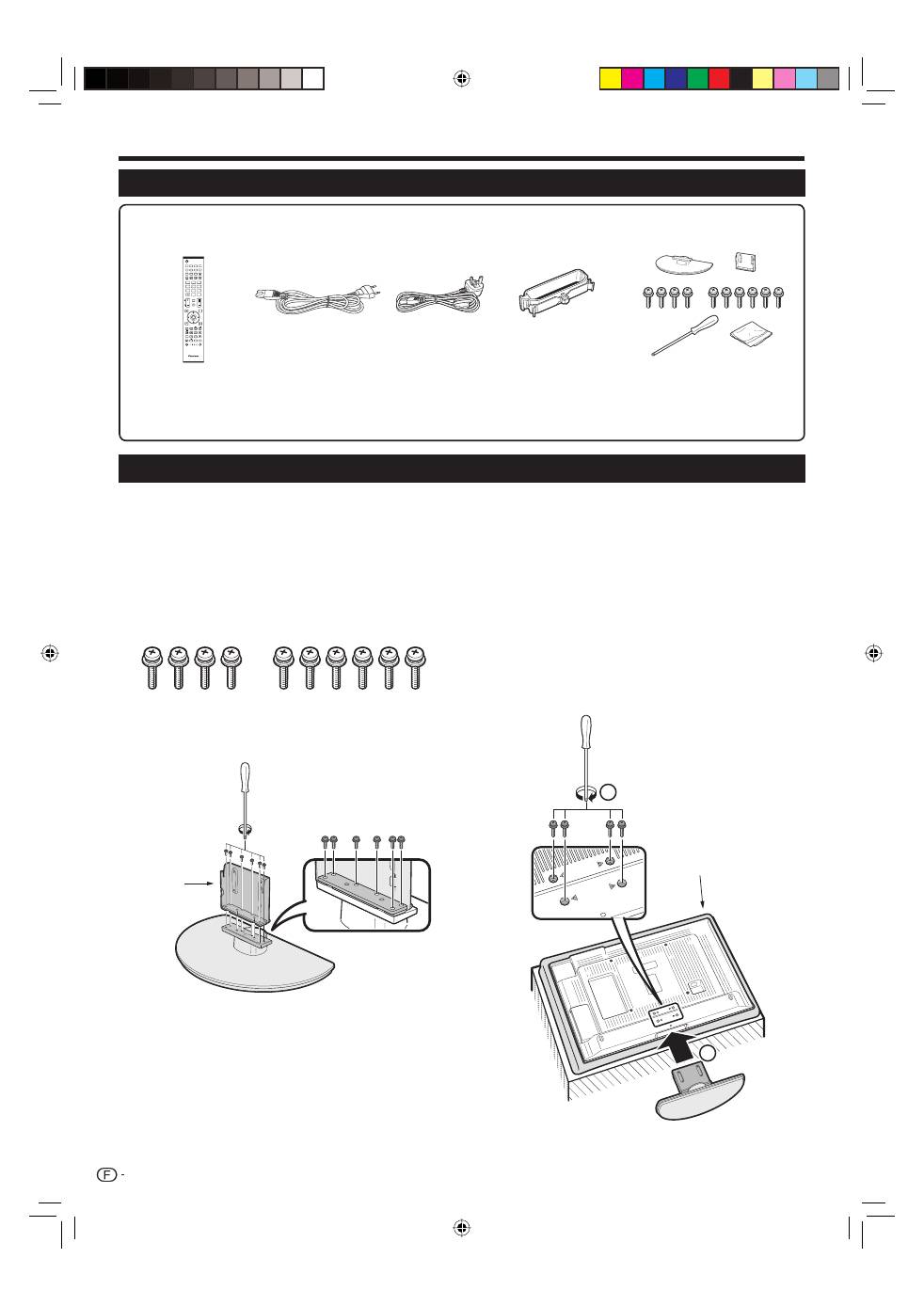 F -