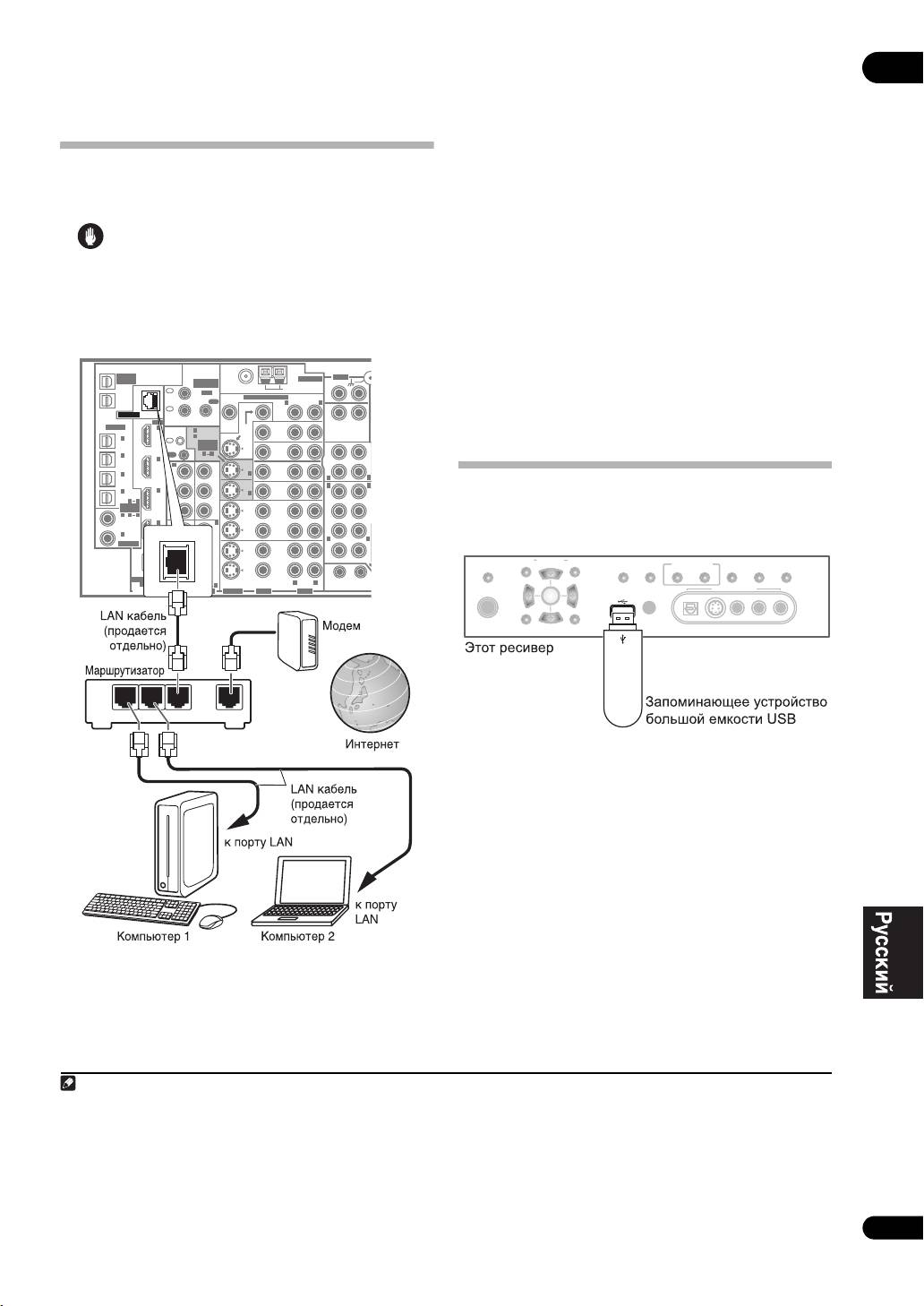 LAN кабель (продается отдельно)

Модем

Маршрутизатор

Интернет

LAN кабель (продается отдельно)

к порту LAN

к порту LAN

Компьютер 1

Компьютер 2

Этот ресивер

Запоминающее устройство большой емкости USB

Русский