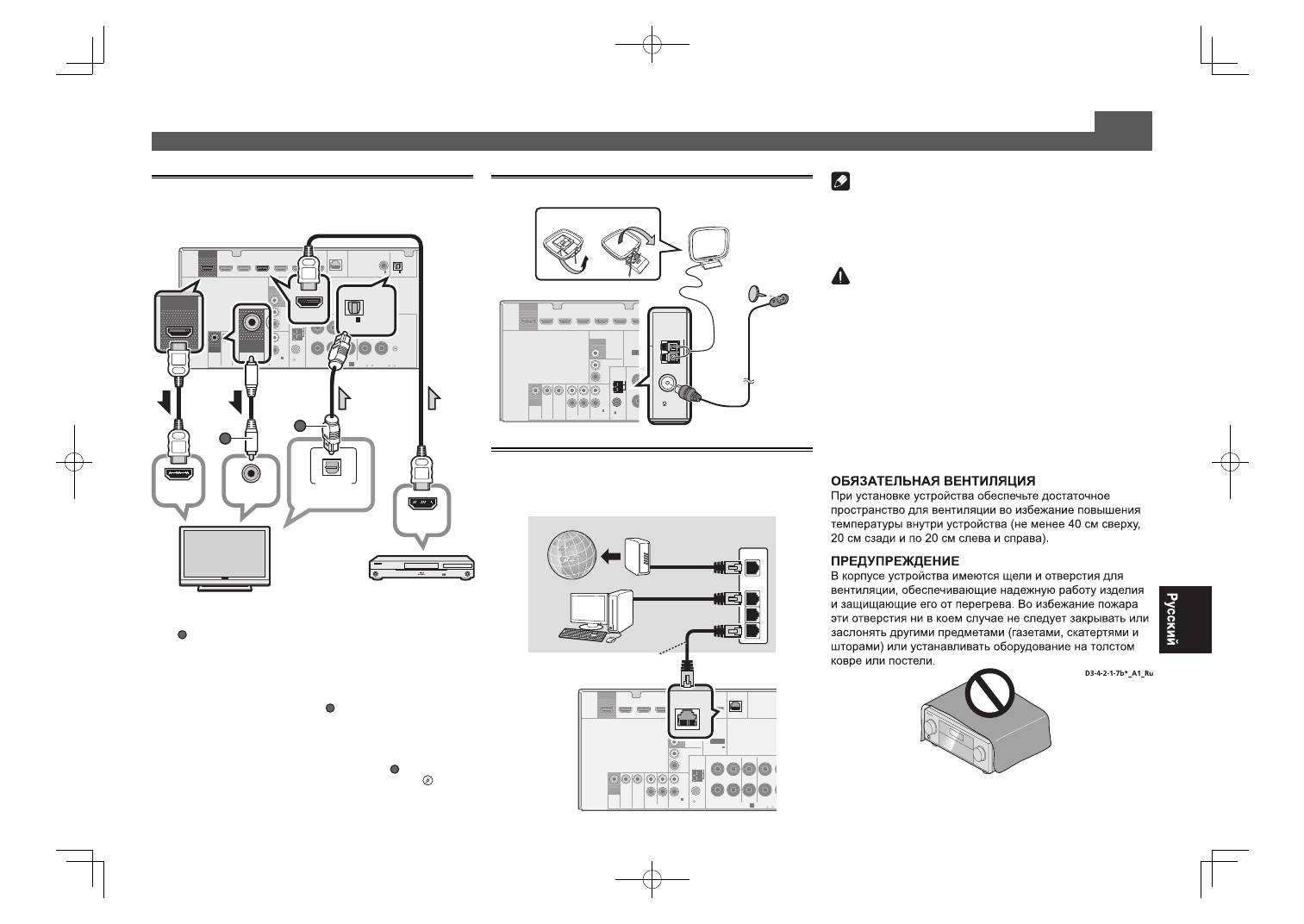 ОБЯЗАТЕЛЬНАЯ ВЕНТИЛЯЦИЯ
При установке устройства обеспечьте достаточное пространство для вентиляции во избежание повышения температуры внутри устройства (не менее 40 см сверху, 20 см сзади и по 20 см слева и справа).

ПРЕДУПРЕЖДЕНИЕ
В корпусе устройства имеются щели и отверстия для вентиляции, обеспечивающие надежную работу изделия и защищающие его от перегрева. Во избежание пожара эти отверстия ни в коем случае не следует закрывать или заслонять другими предметами (газетами, скатертями и шторами) или устанавливать оборудование на толстом ковре или постели.

D3-4-2-1-7b*_A1_Ru

Русский