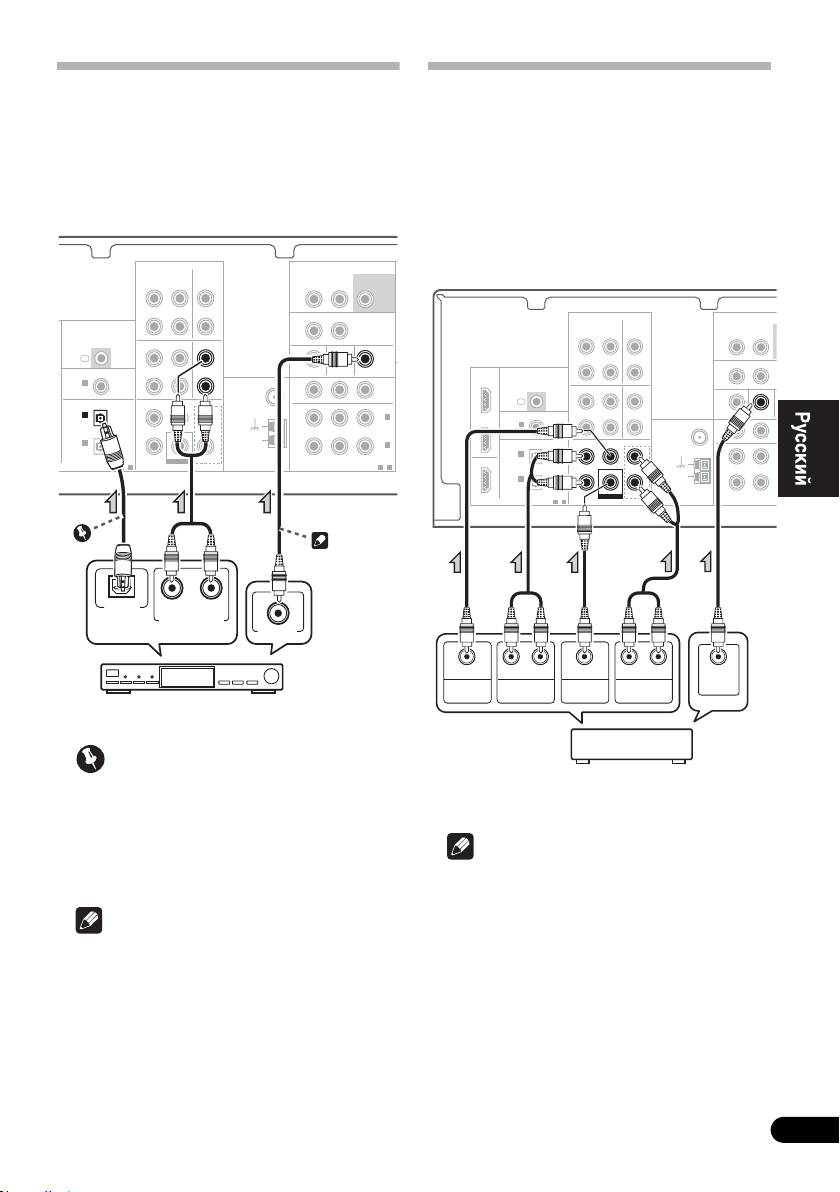 Русский