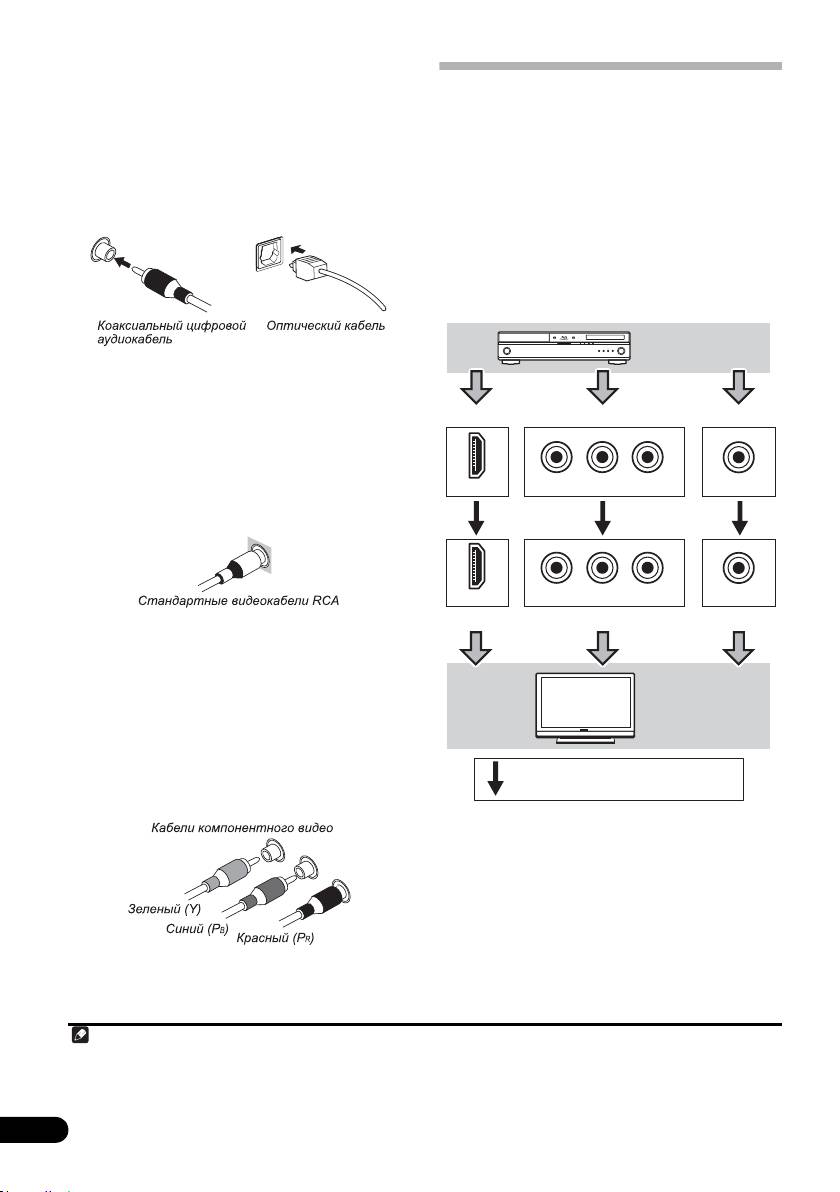 Коаксиальный цифровой аудиокабель

Оптический кабель

Стандартные видеокабели RCA

Кабели компонентного видео

Зеленый (Y)

Синий ($P_B$)

Красный ($P_R$)