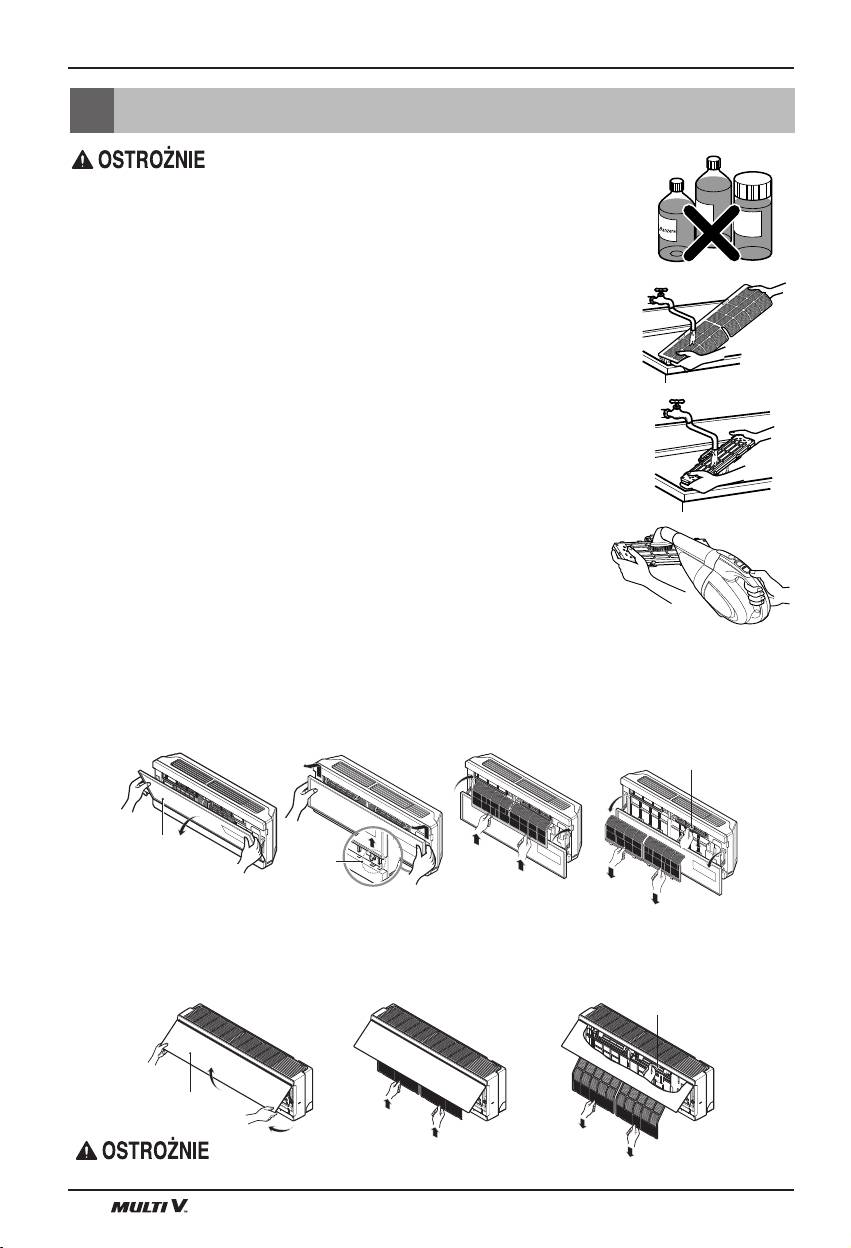 OSTROŻNIE

Benzene

OSTROŻNIE

MULTI V.