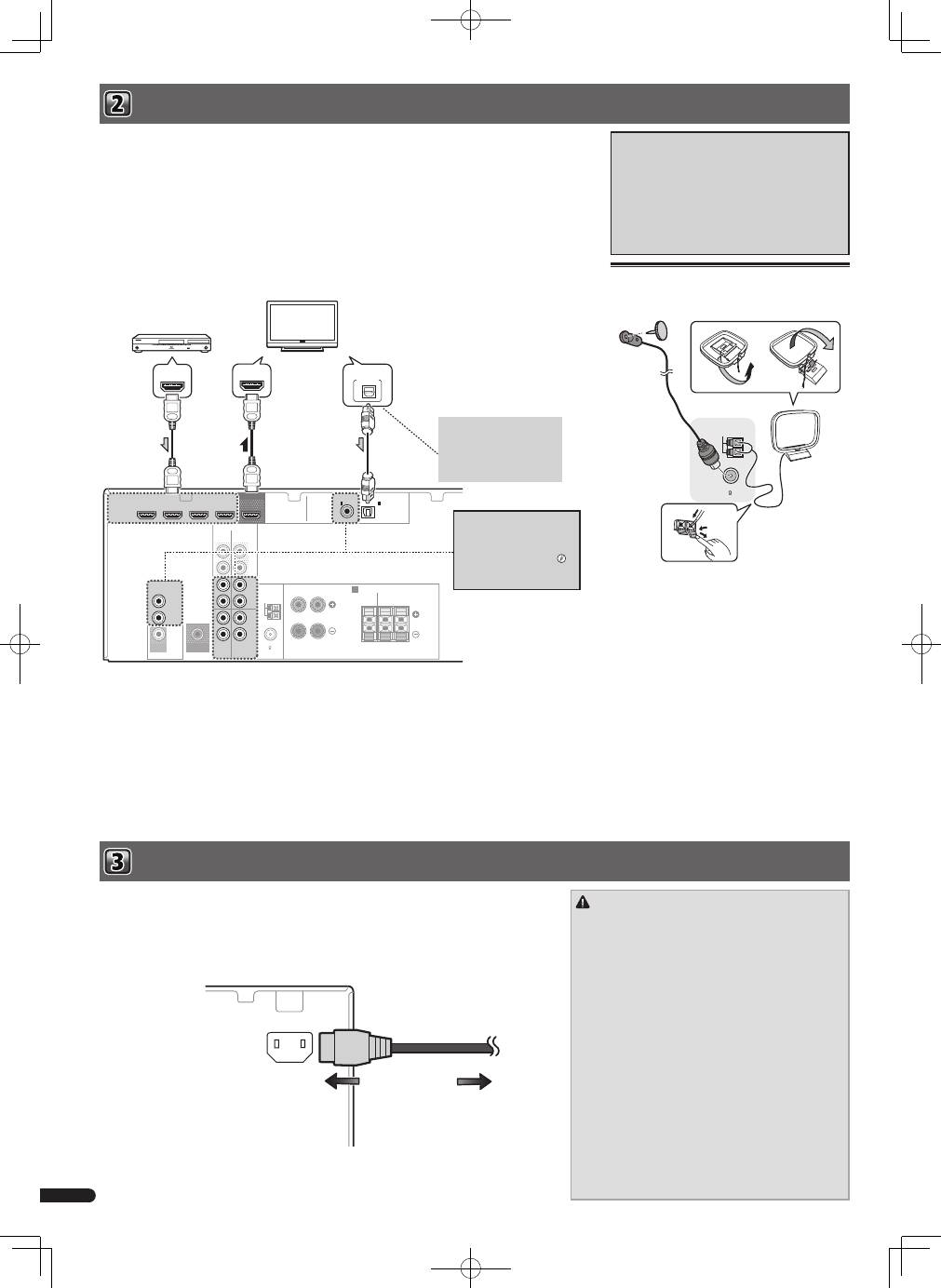 2

3