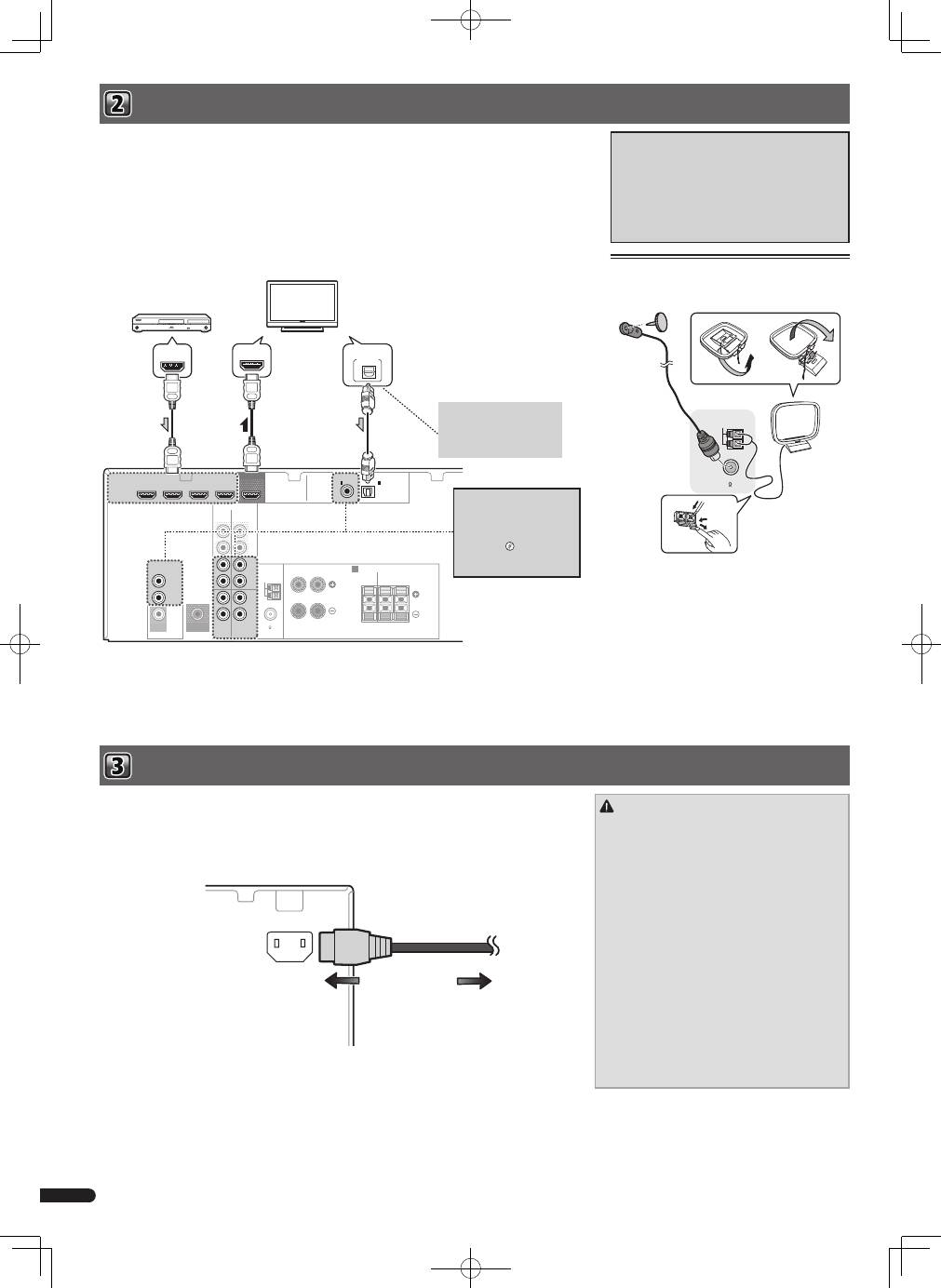 2

3