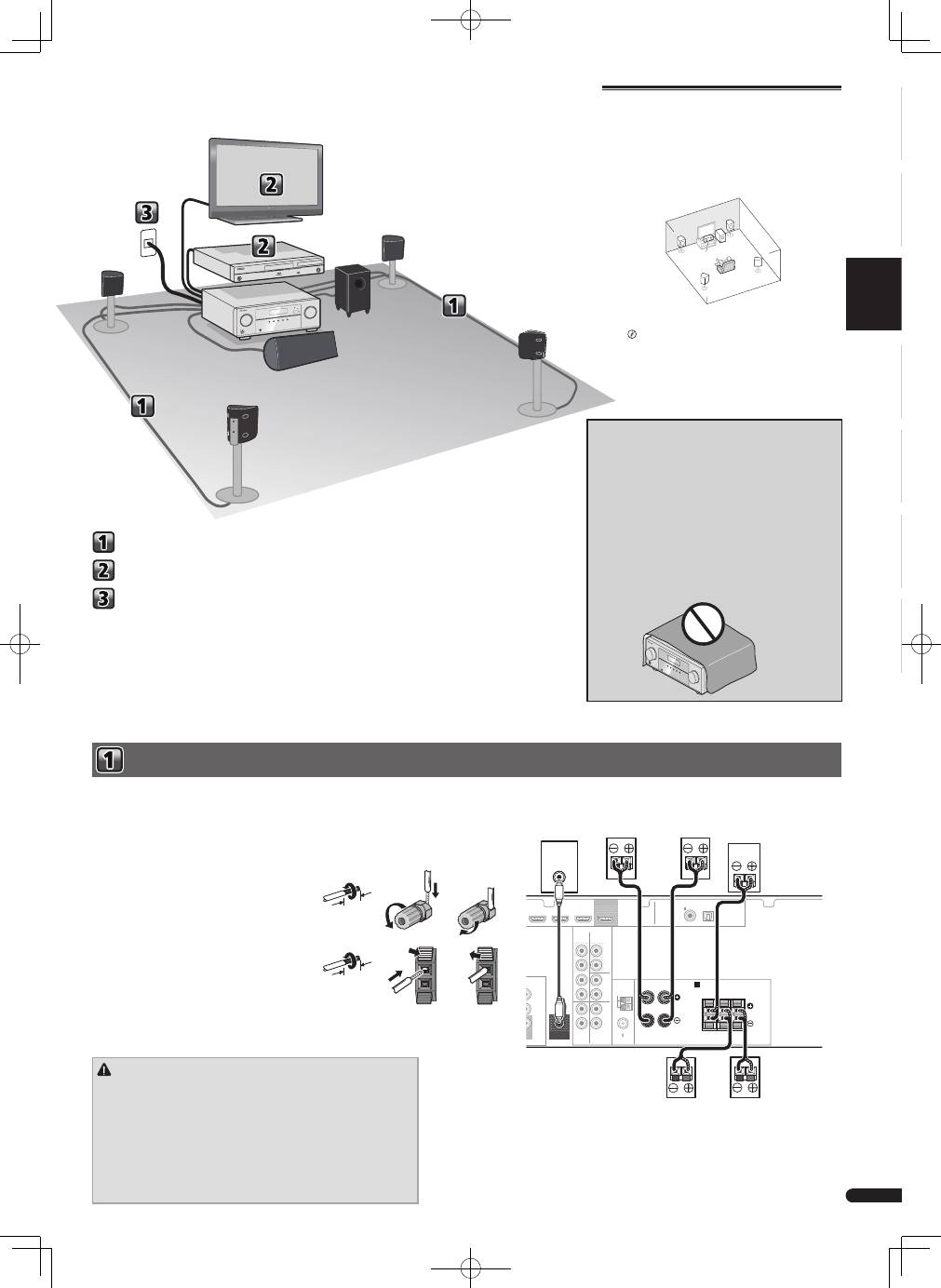 2

3

2

1

1

1

2

3

1