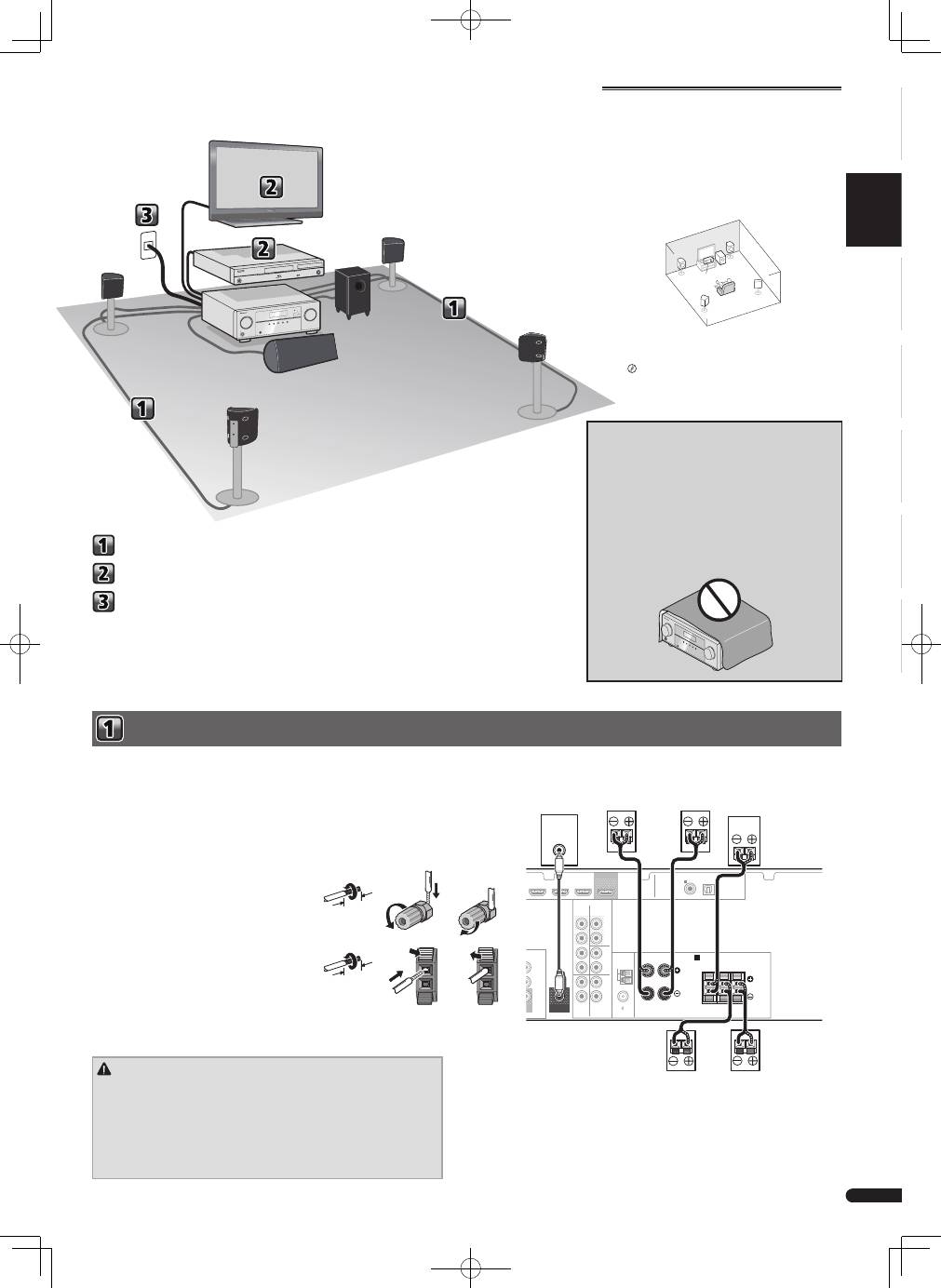 2

3

2

1

1

1

2

3

1