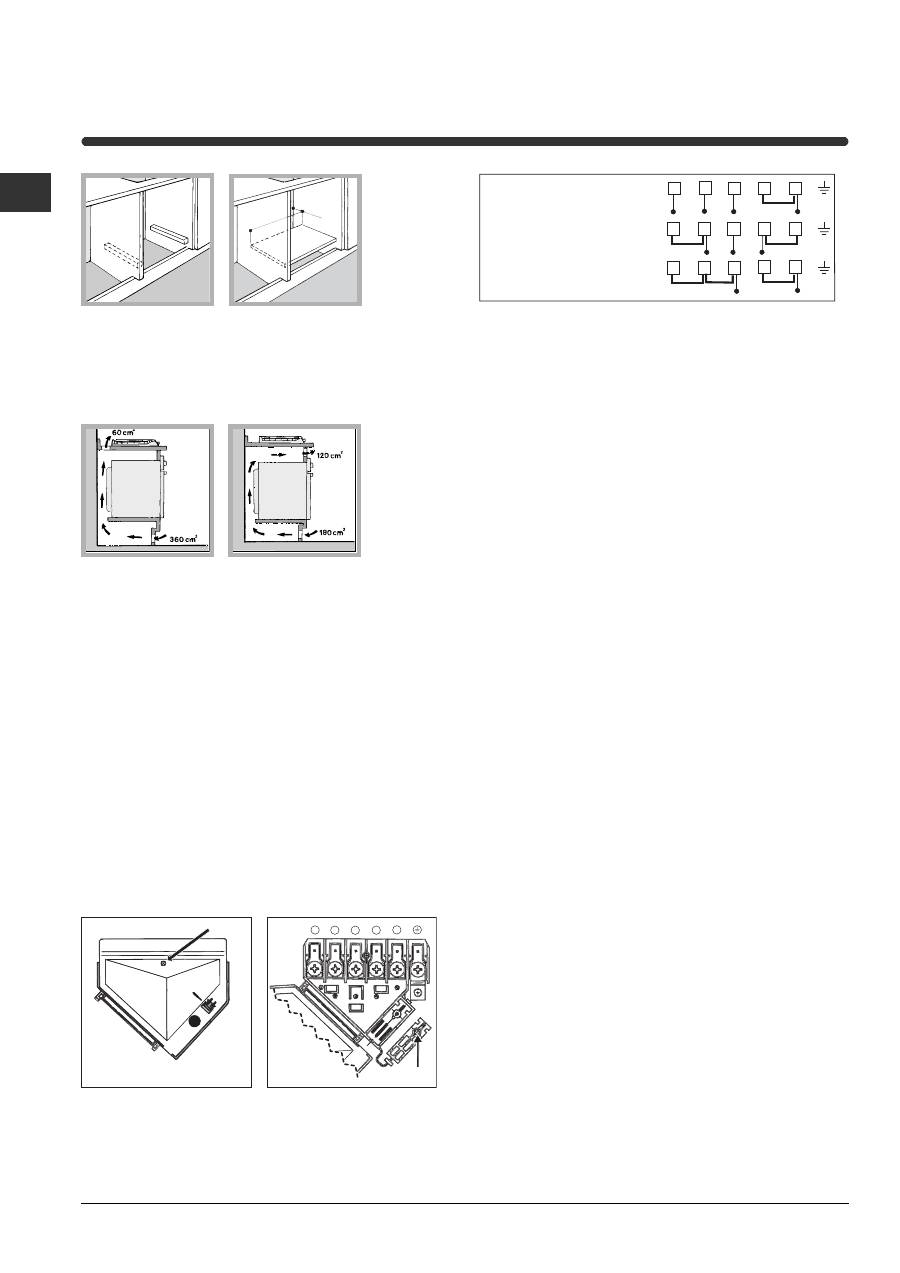 60 cm²

360 cm²

120 cm²

180 cm²