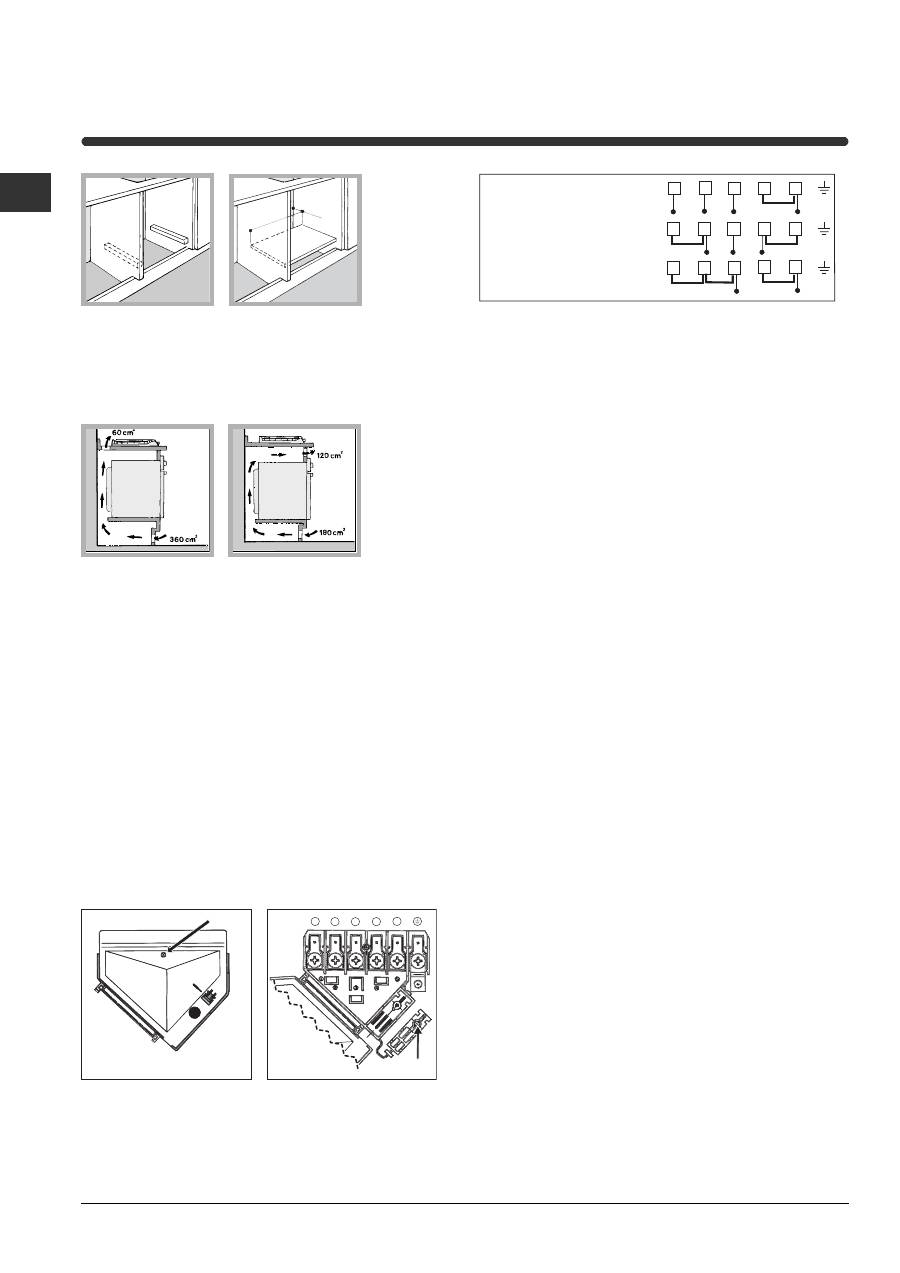 60 cm²

360 cm²

120 cm²

180 cm²