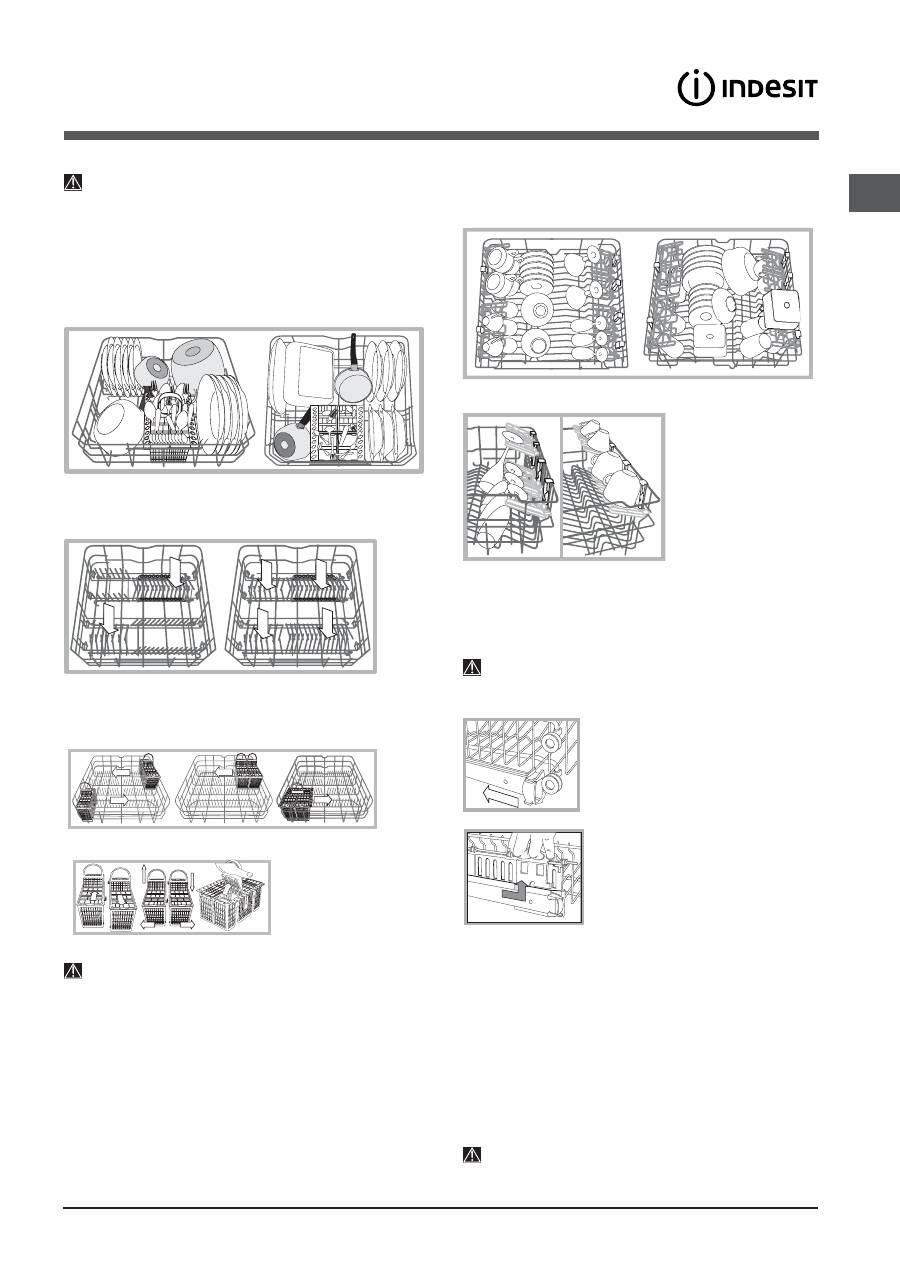 INDESIT