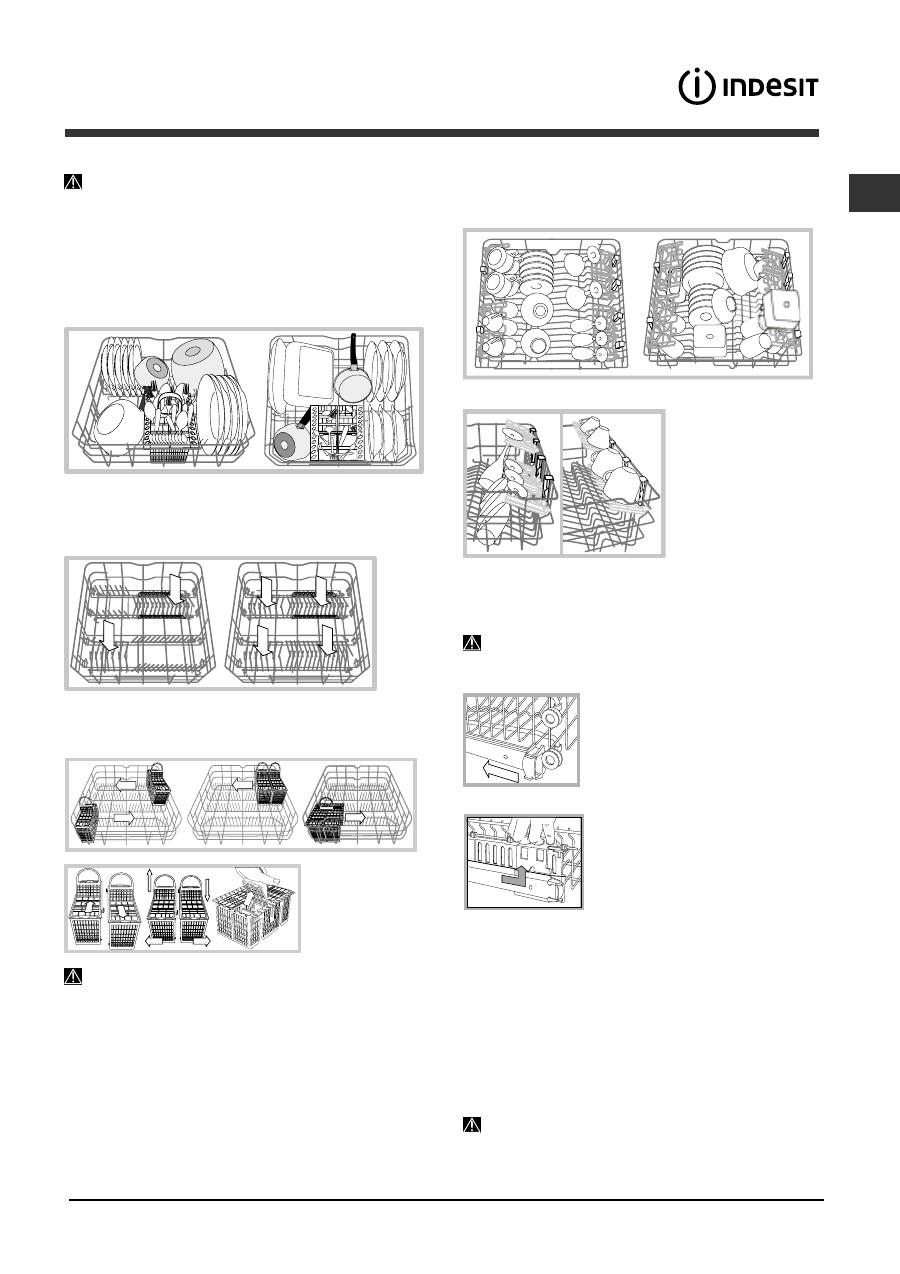 INDESIT