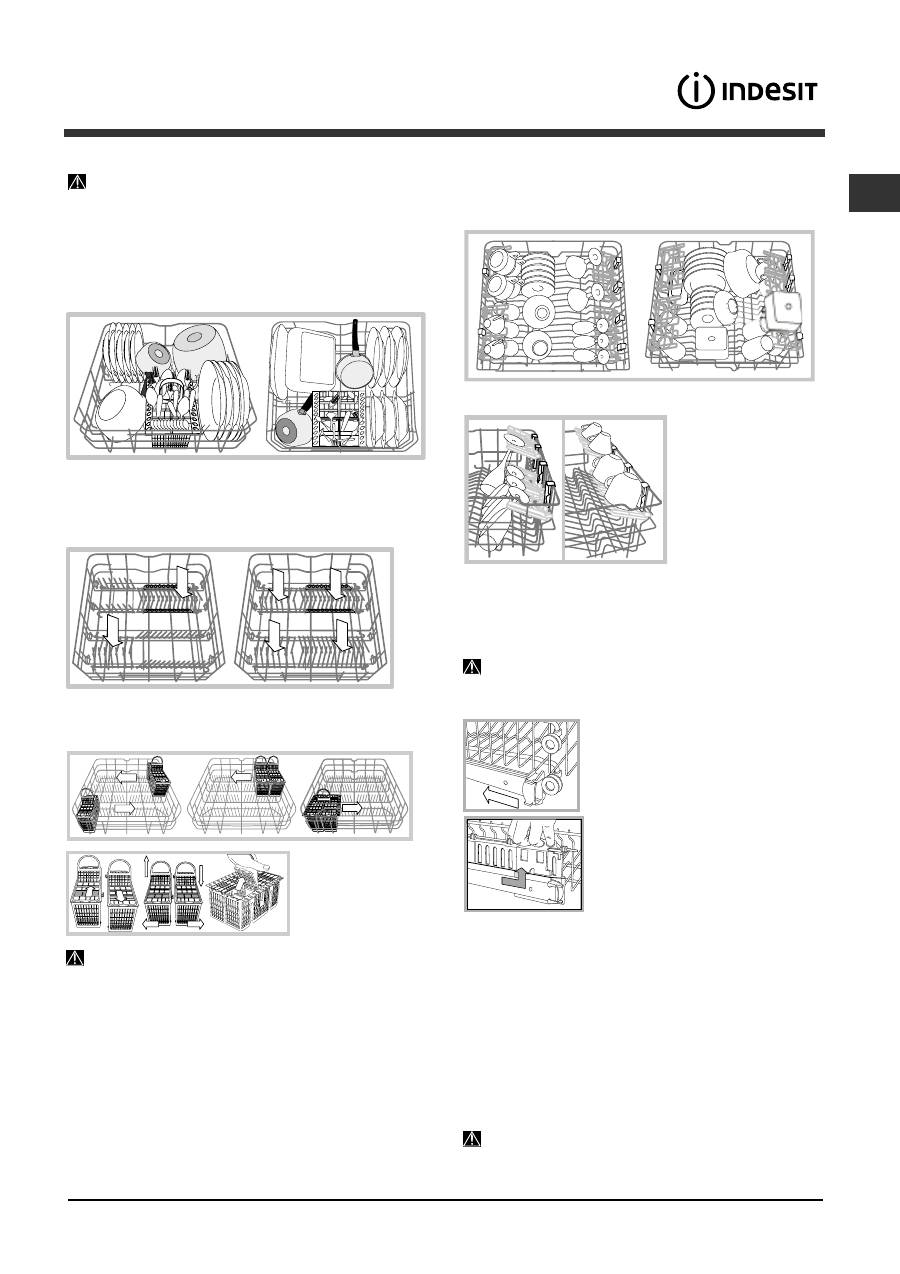 INDESIT