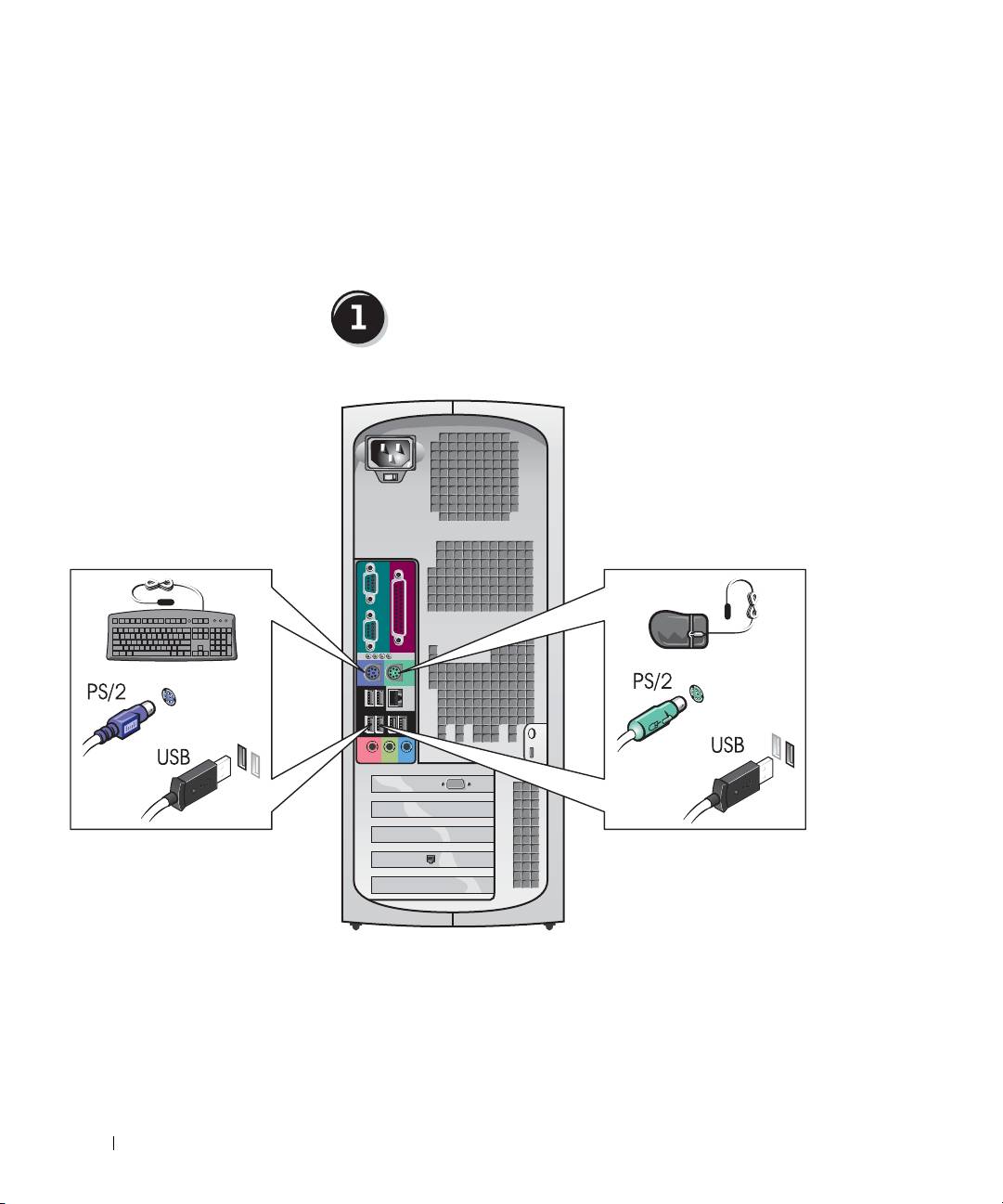 1

PS/2

USB

PS/2

USB