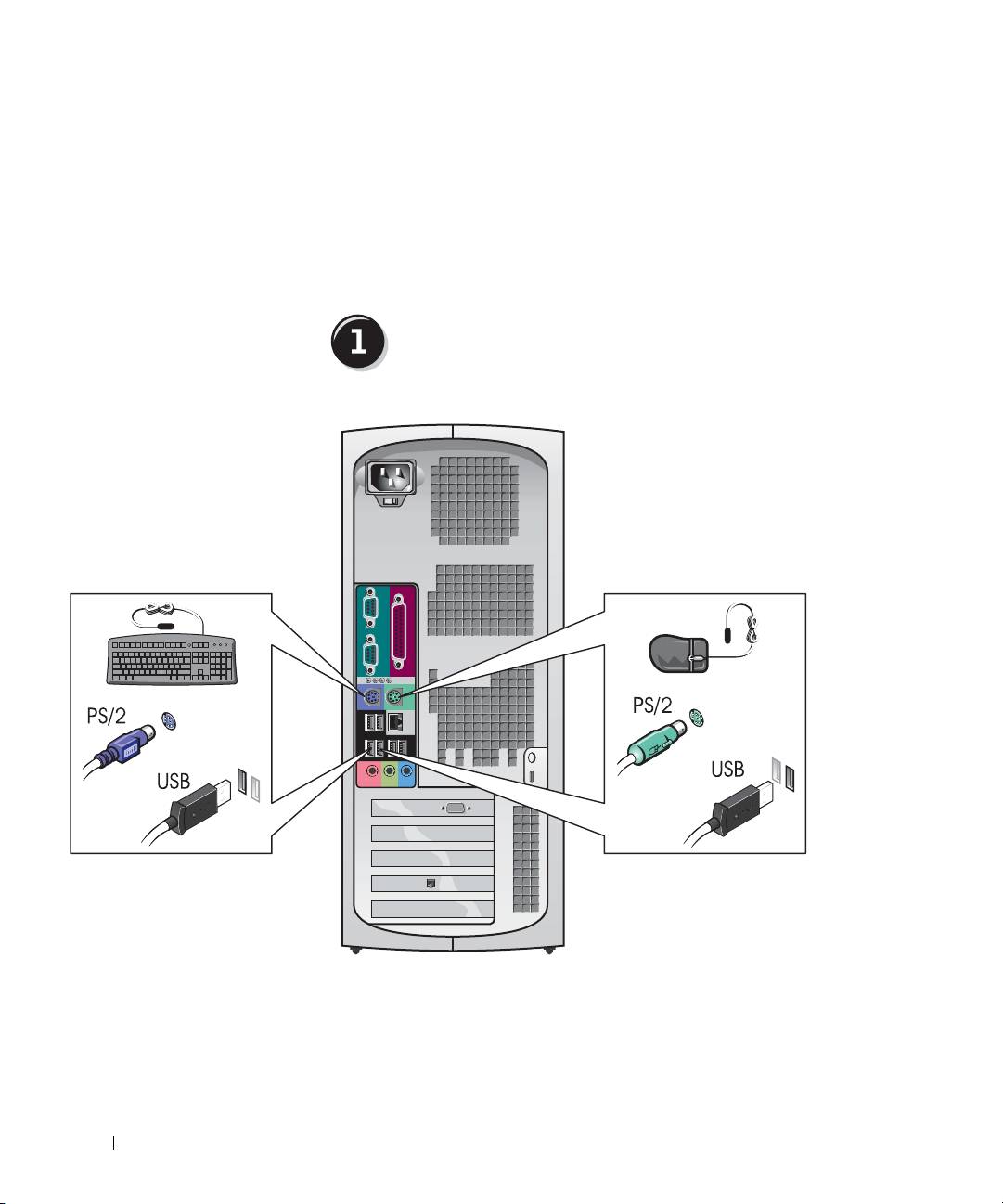 1

PS/2

USB

PS/2

USB