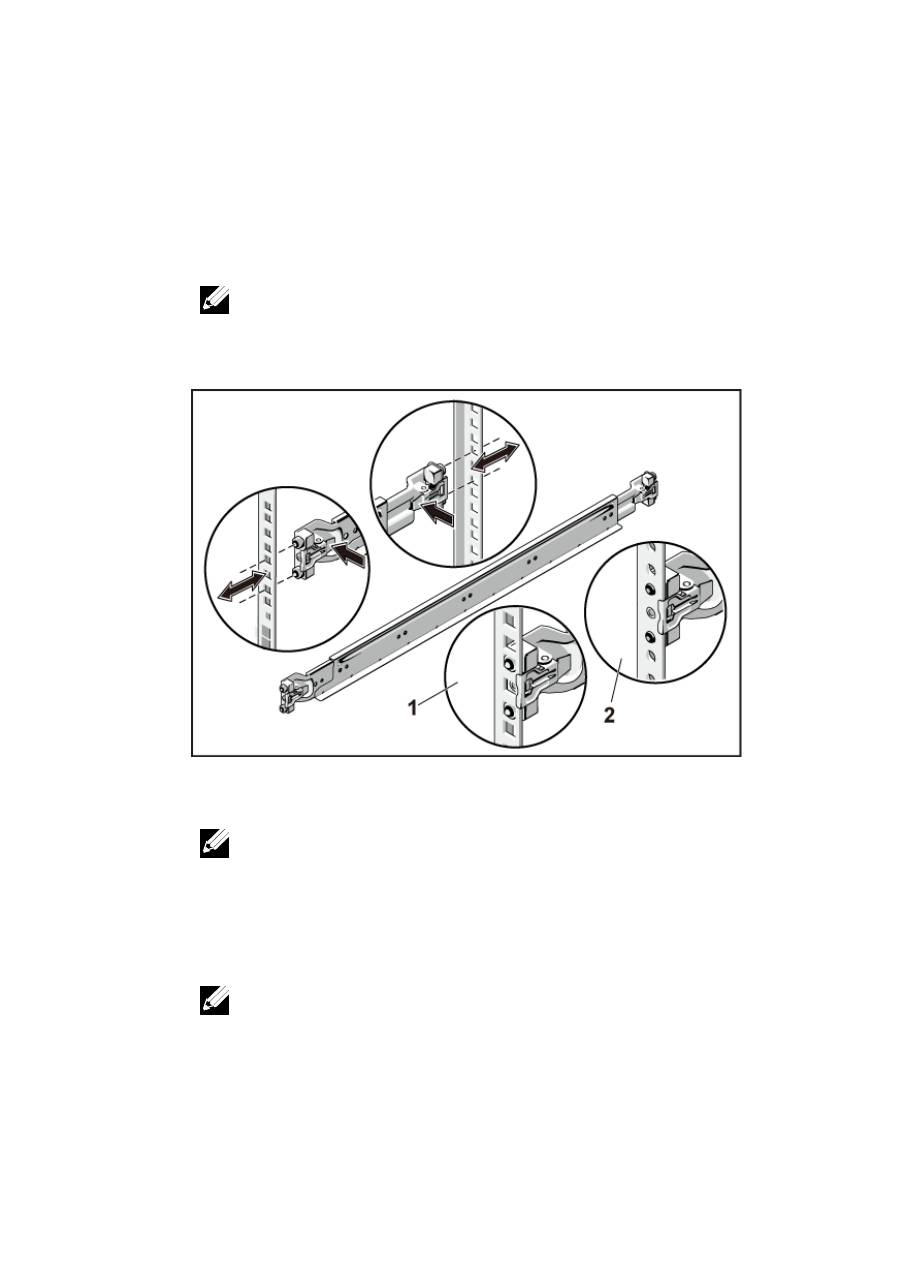 1

2