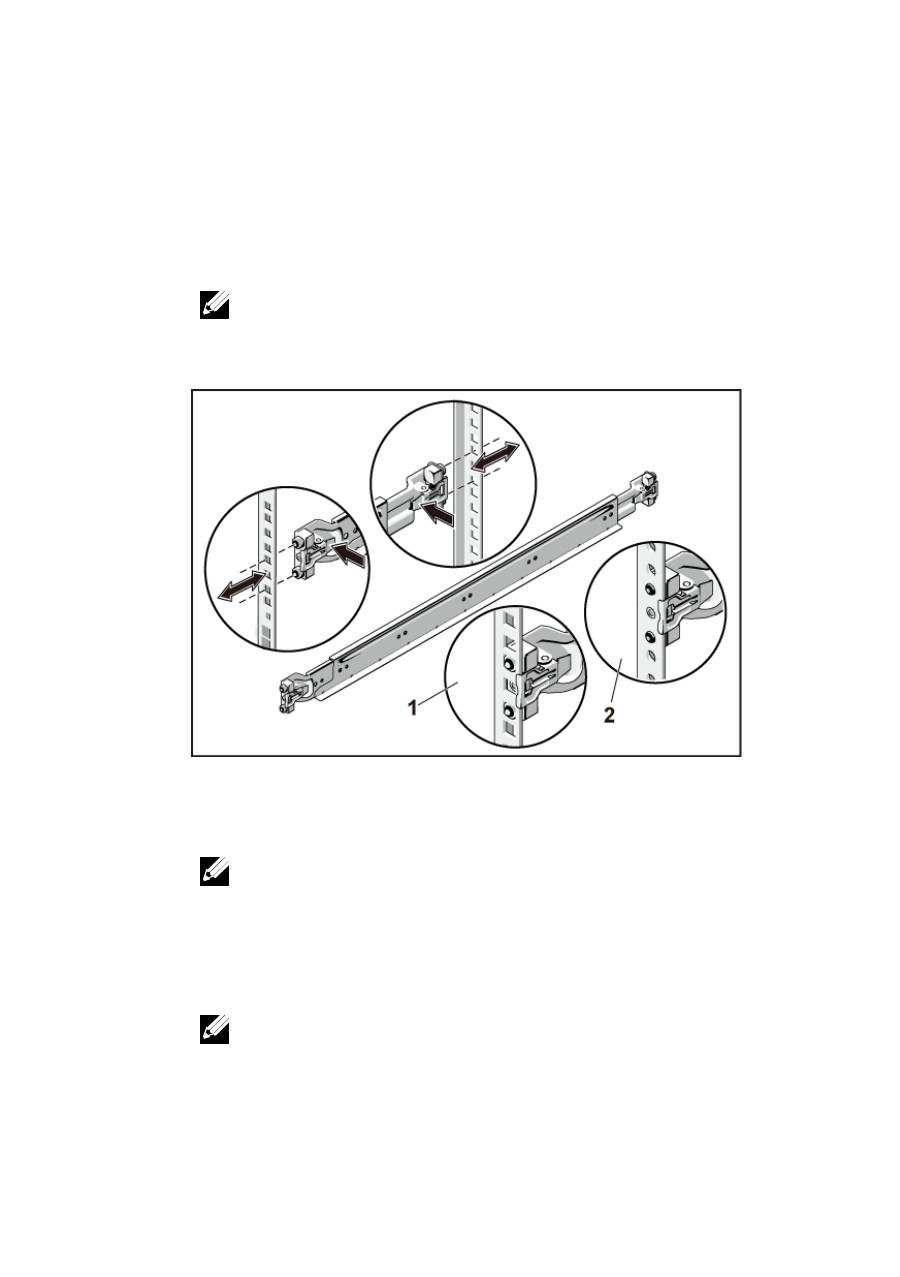 1

2