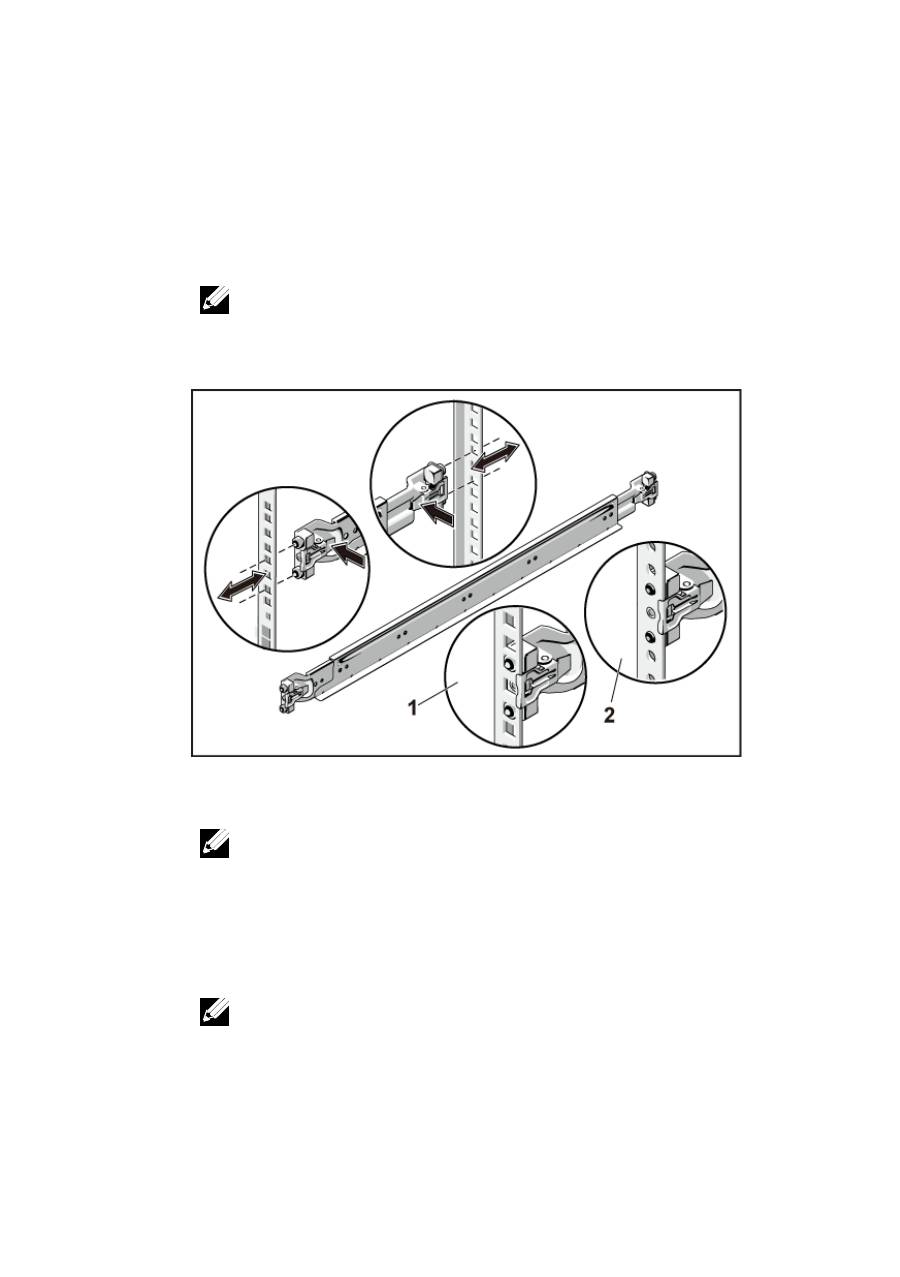 1

2