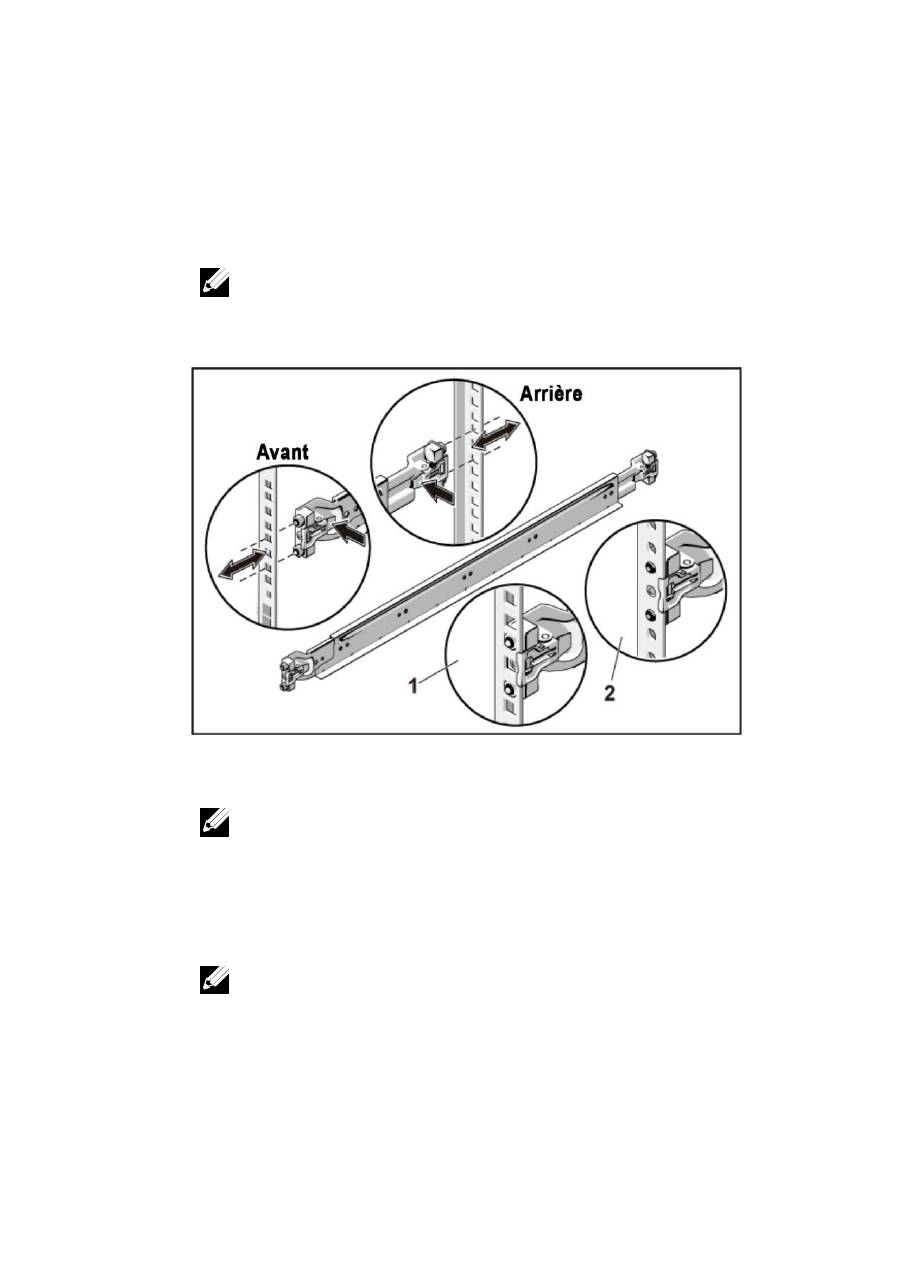 Arrière

Avant

1

2