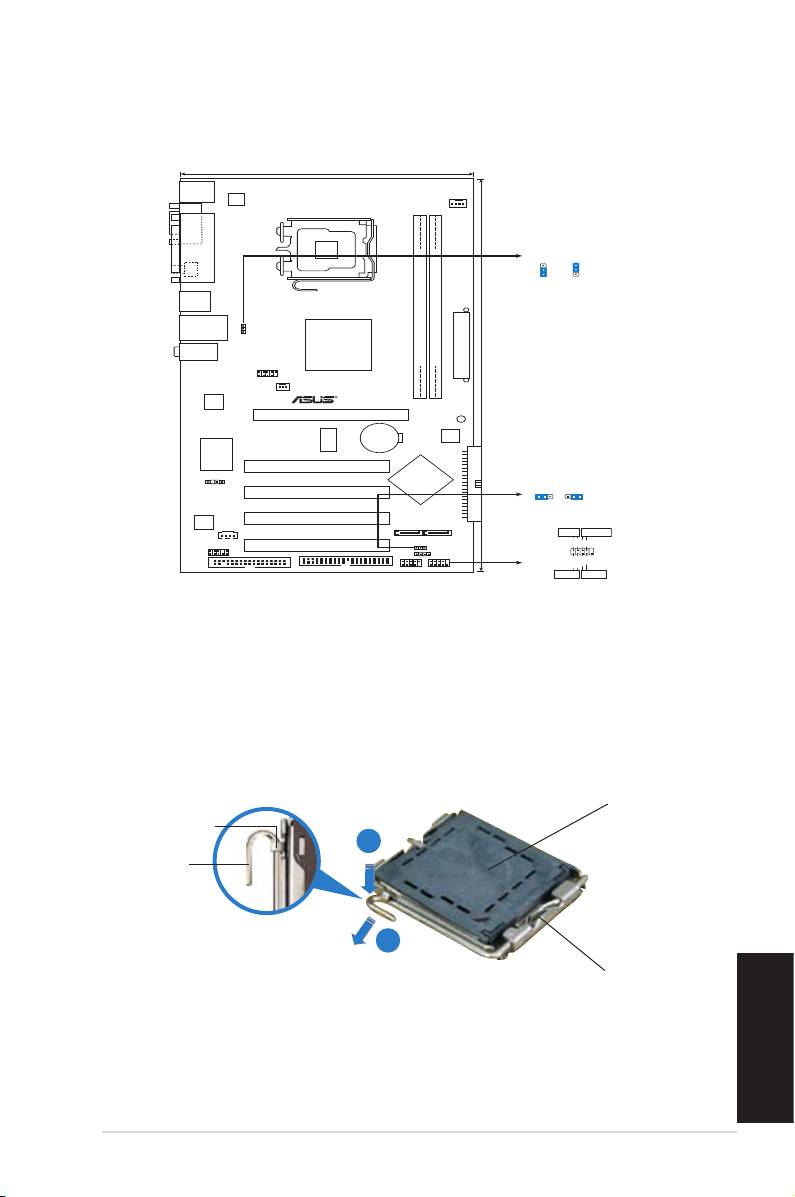 ASUS