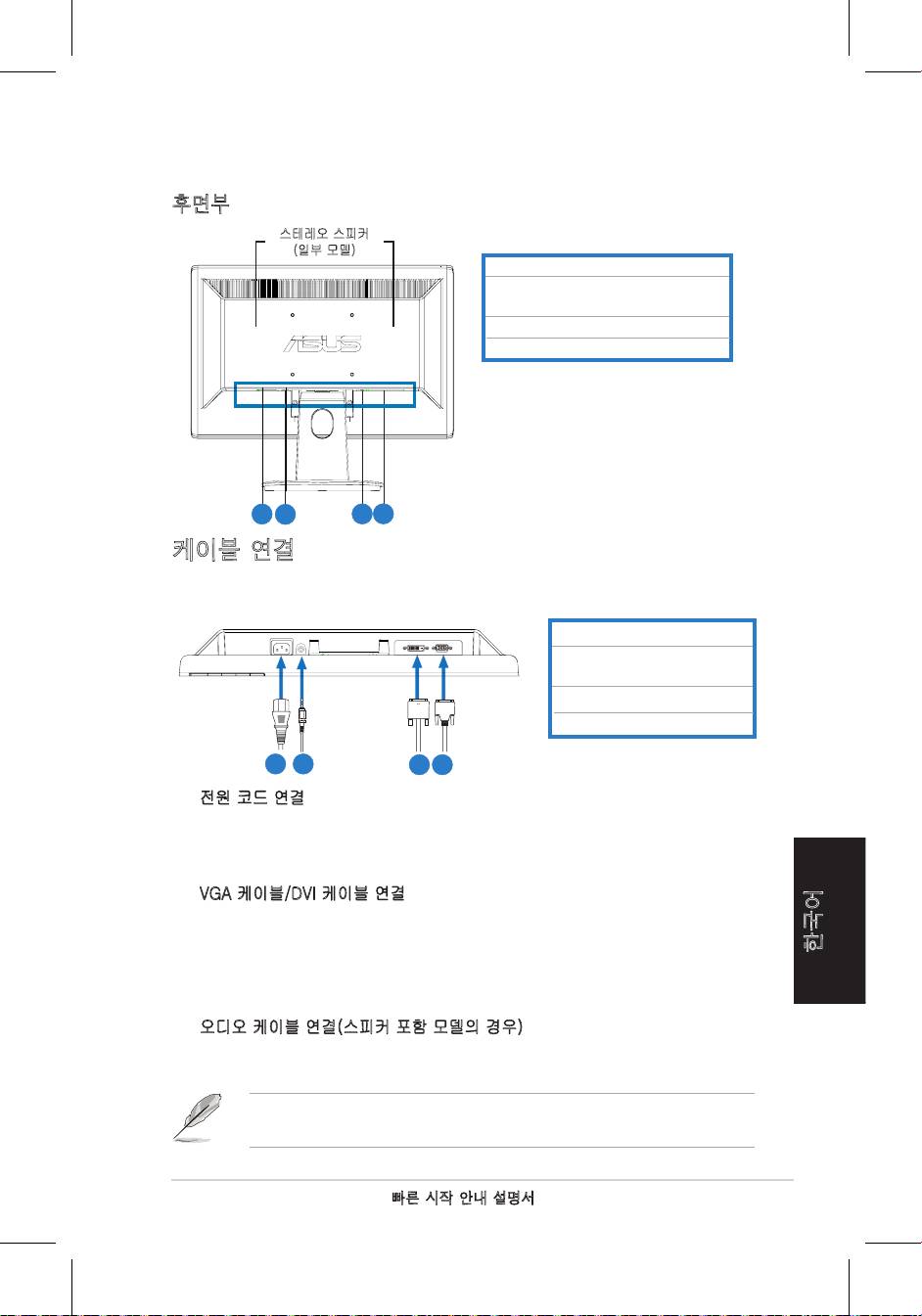 후면부

스테레오 스피커
(일부 모델)

ASUS

케이블 연결

전원 코드 연결

VGA 케이블/DVI 케이블 연결

오디오 케이블 연결(스피커 포함 모델의 경우)

한국어

빠른 시작 안내 설명서