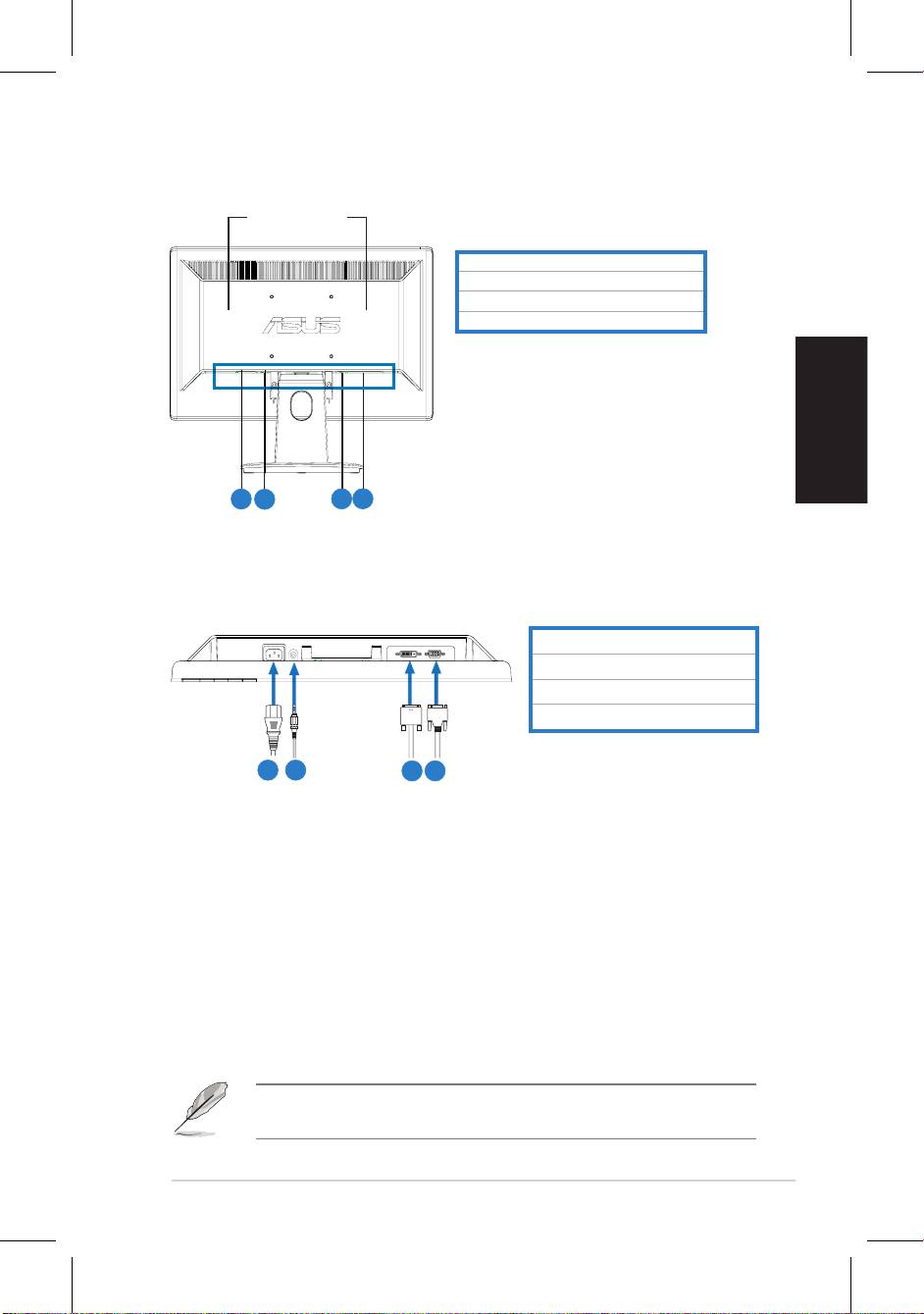 ASUS