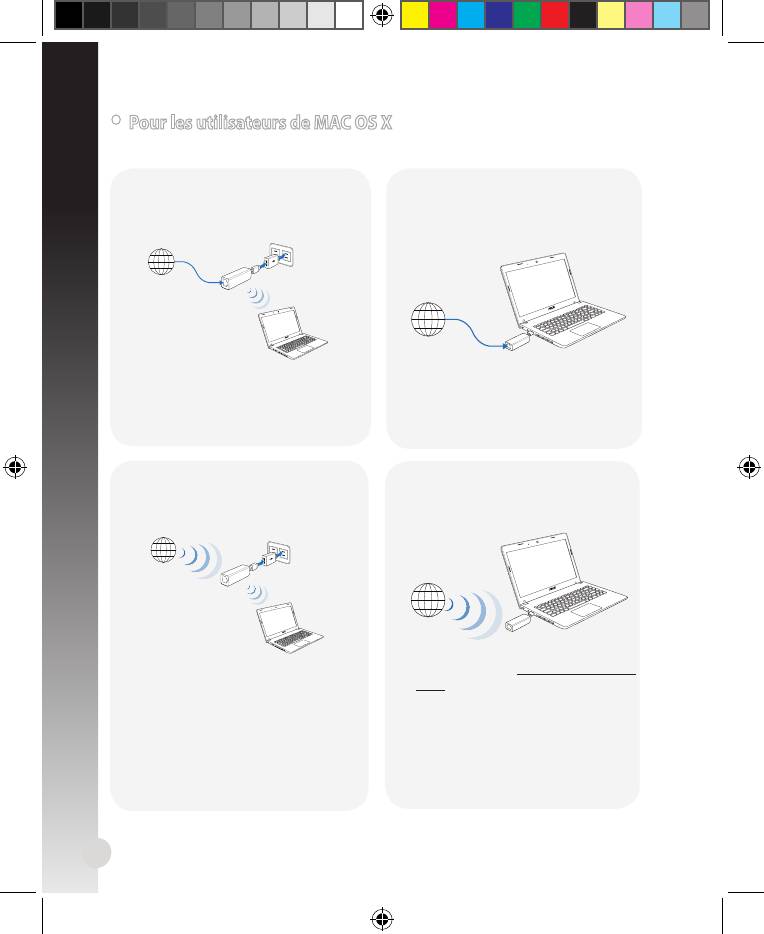 Pour les utilisateurs de MAC OS X