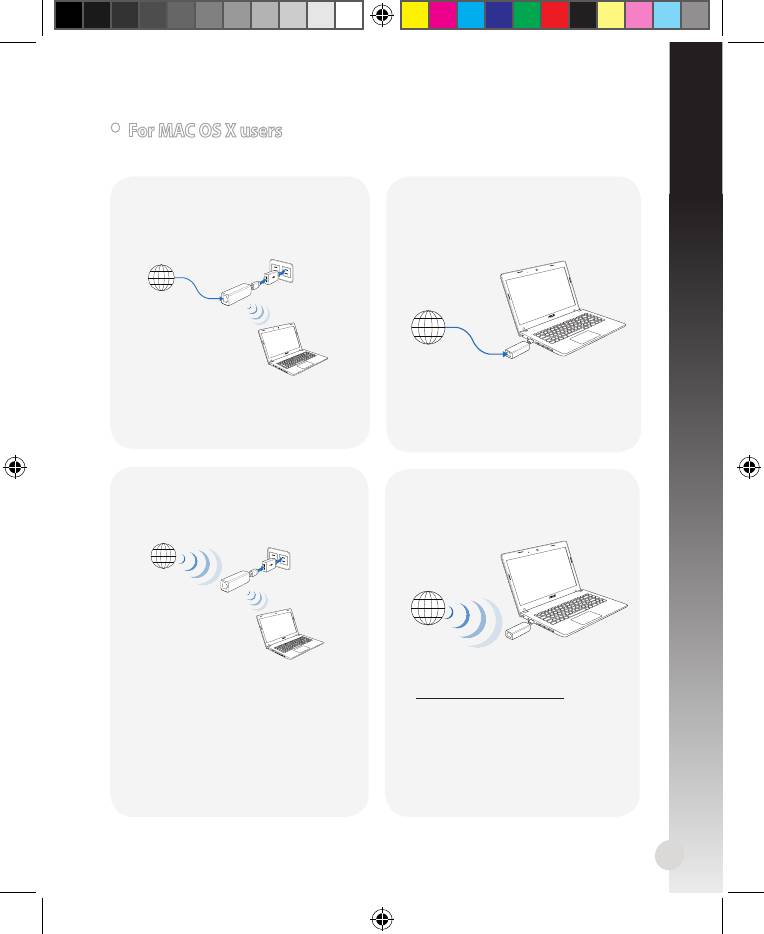 For MAC OS X users