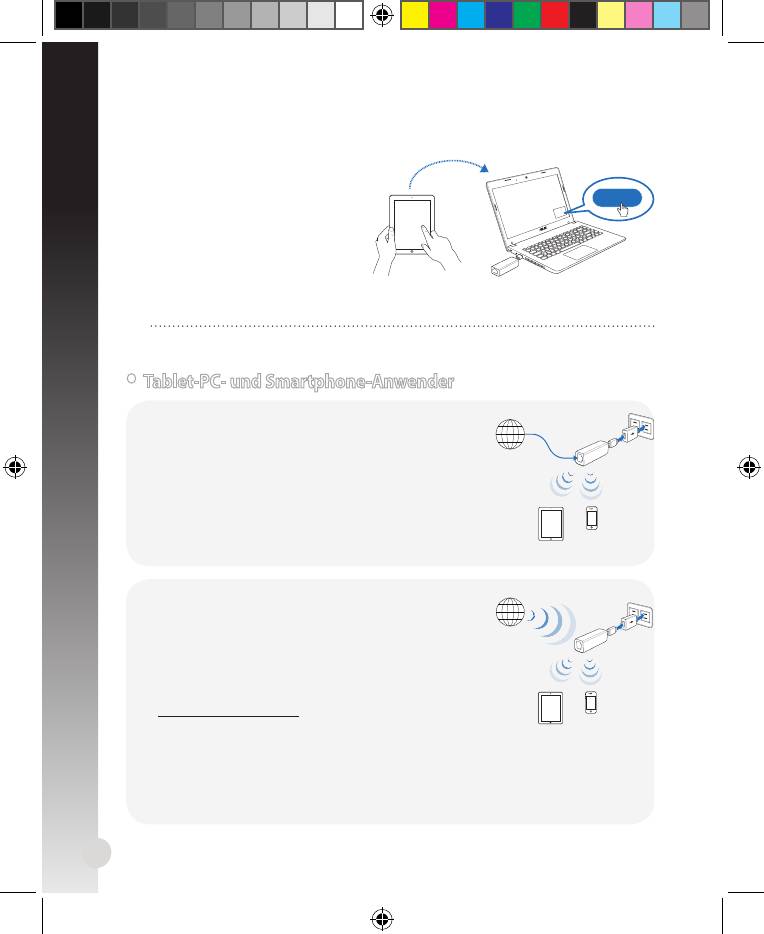 Tablet-PC- und Smartphone-Anwender