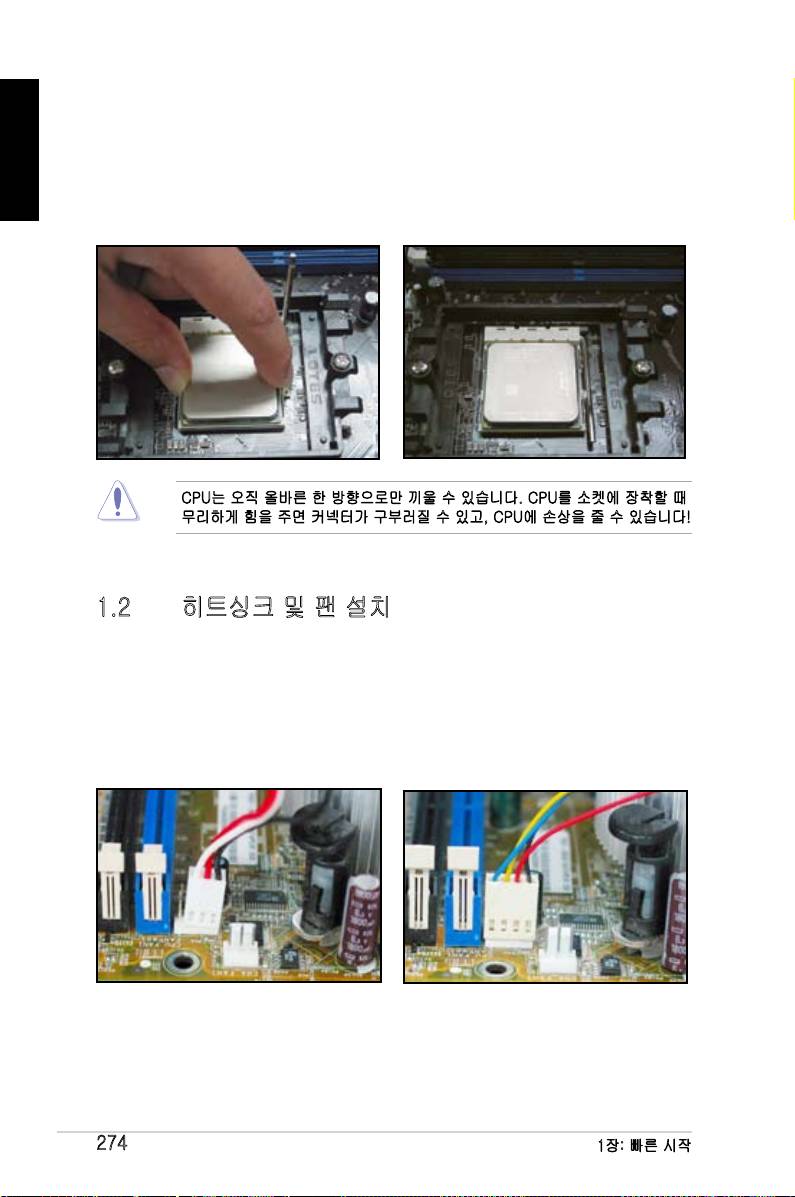 CPU는 오직 올바른 한 방향으로만 끼울 수 있습니다. CPU를 소켓에 장착할 때 무리하게 힘을 주면 커넥터가 구부러질 수 있고, CPU에 손상을 줄 수 있습니다!

1.2 히트싱크 및 팬 설치

274

1장: 빠른 시작