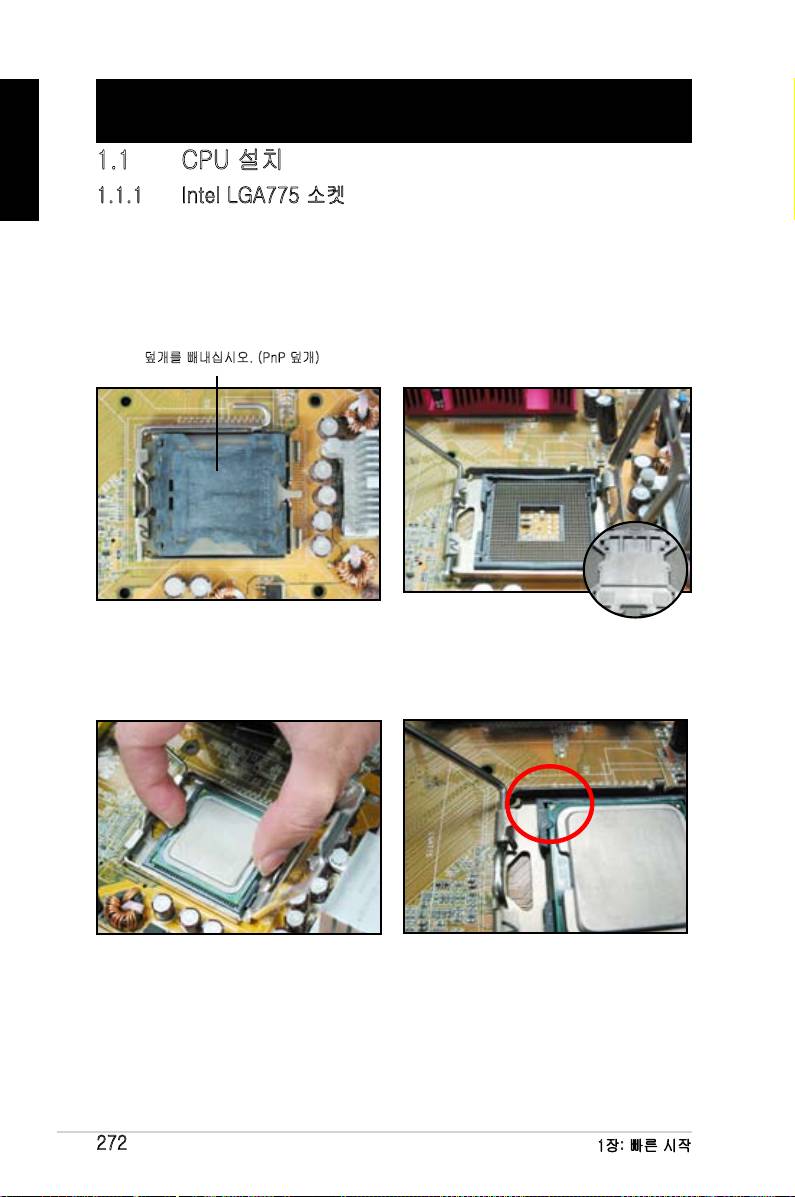 1.1 CPU 설치

1.1.1 Intel LGA775 소켓

덮개를 빼내십시오. (PnP 덮개)

272

1장: 빠른 시작