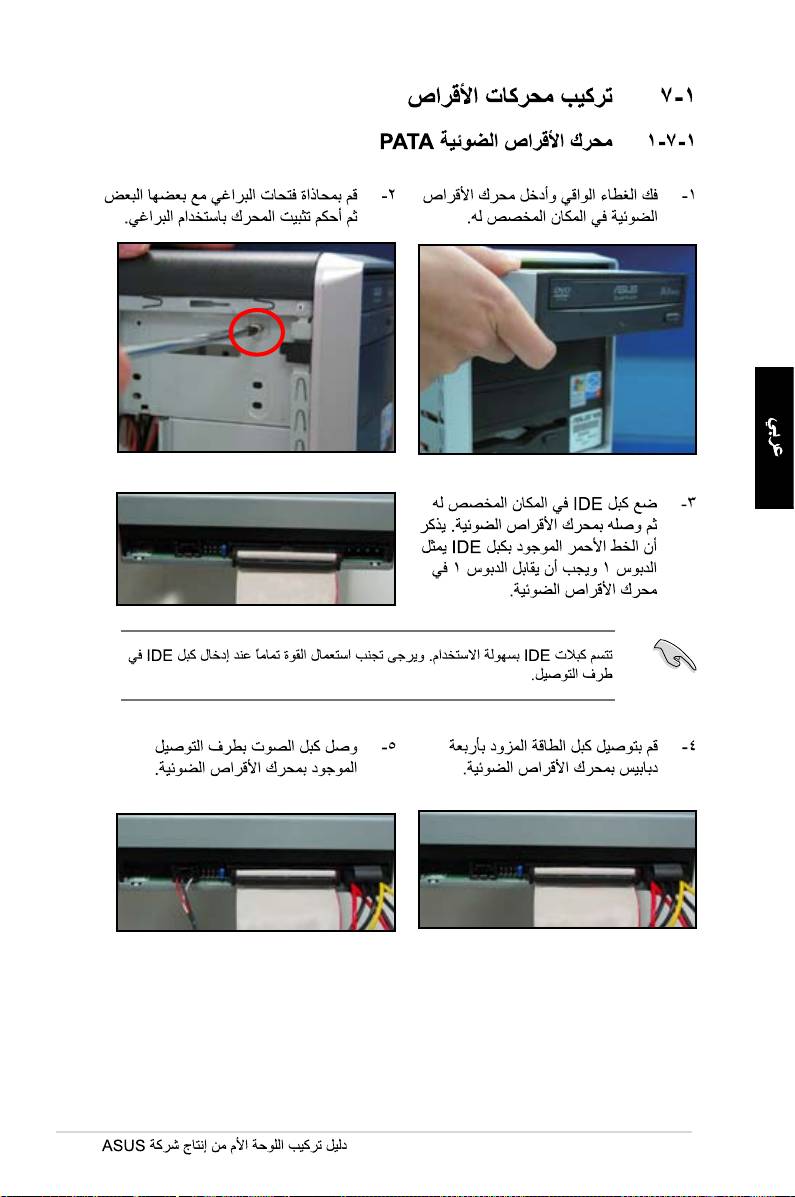 ١-٧ تركيب محركات الأقراص

١-٧-١ محرك الأقراص الضوئية PATA

١- فك الغطاء الواقي وأدخل محرك الأقراص الضوئية في المكان المخصص له.

٢- قم بمحاذاة فتحات البراغي مع بعضها البعض ثم أحكم تثبيت المحرك باستخدام البراغي.

عربي

٣- ضع كبل IDE في المكان المخصص له ثم وصله بمحرك الأقراص الضوئية. يذكر أن الخط الأحمر الموجود بكبل IDE يمثل الدبوس ١ ويجب أن يقابل الدبوس ١ في محرك الأقراص الضوئية.

تتسم كبلات IDE بسهولة الاستخدام. ويرجى تجنب استعمال القوة تماماً عند إدخال كبل IDE في طرف التوصيل.

٤- قم بتوصيل كبل الطاقة المزود بأربعة دبابيس بمحرك الأقراص الضوئية.

٥- وصل كبل الصوت بطرف التوصيل الموجود بمحرك الأقراص الضوئية.

دليل تركيب اللوحة الأم من إنتاج شركة ASUS