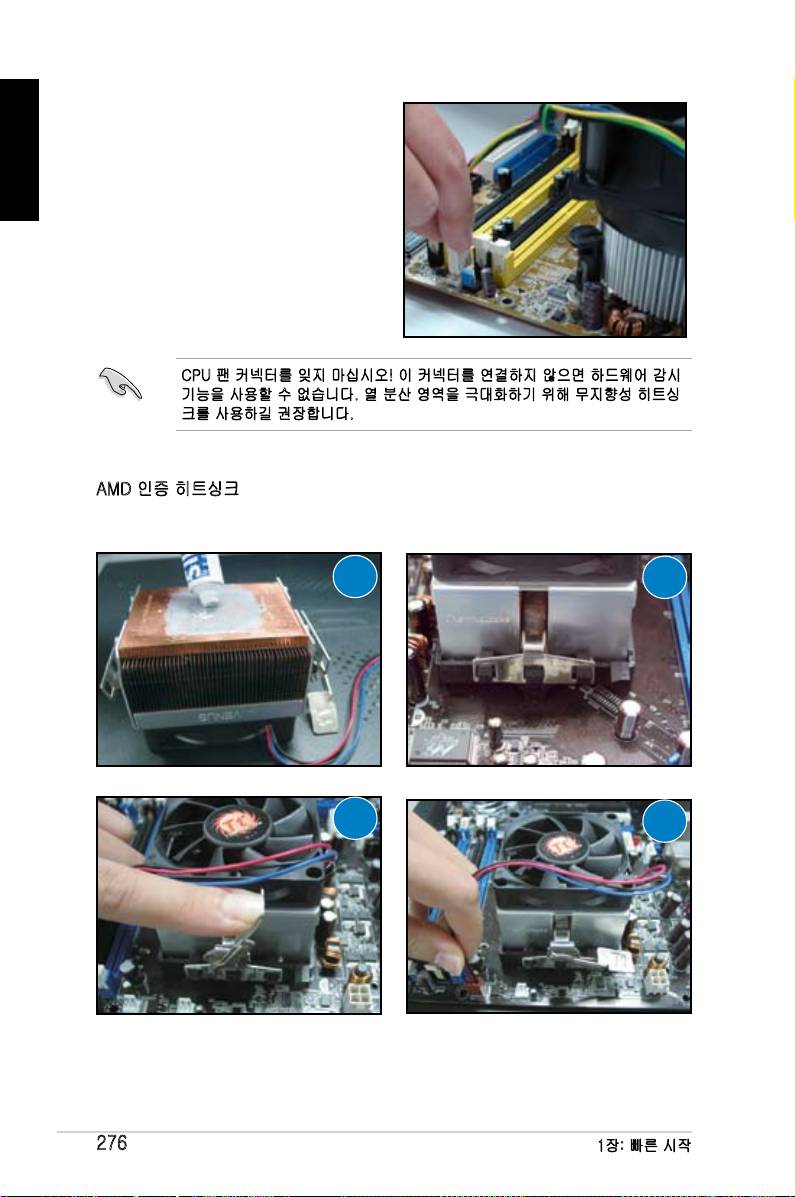 CPU 팬 커넥터를 잊지 마십시오! 이 커넥터를 연결하지 않으면 하드웨어 감시 기능을 사용할 수 없습니다. 열 분산 영역을 극대화하기 위해 무지향성 히트싱크를 사용하길 권장합니다.

AMD 인증 히트싱크

276

1장: 빠른 시작