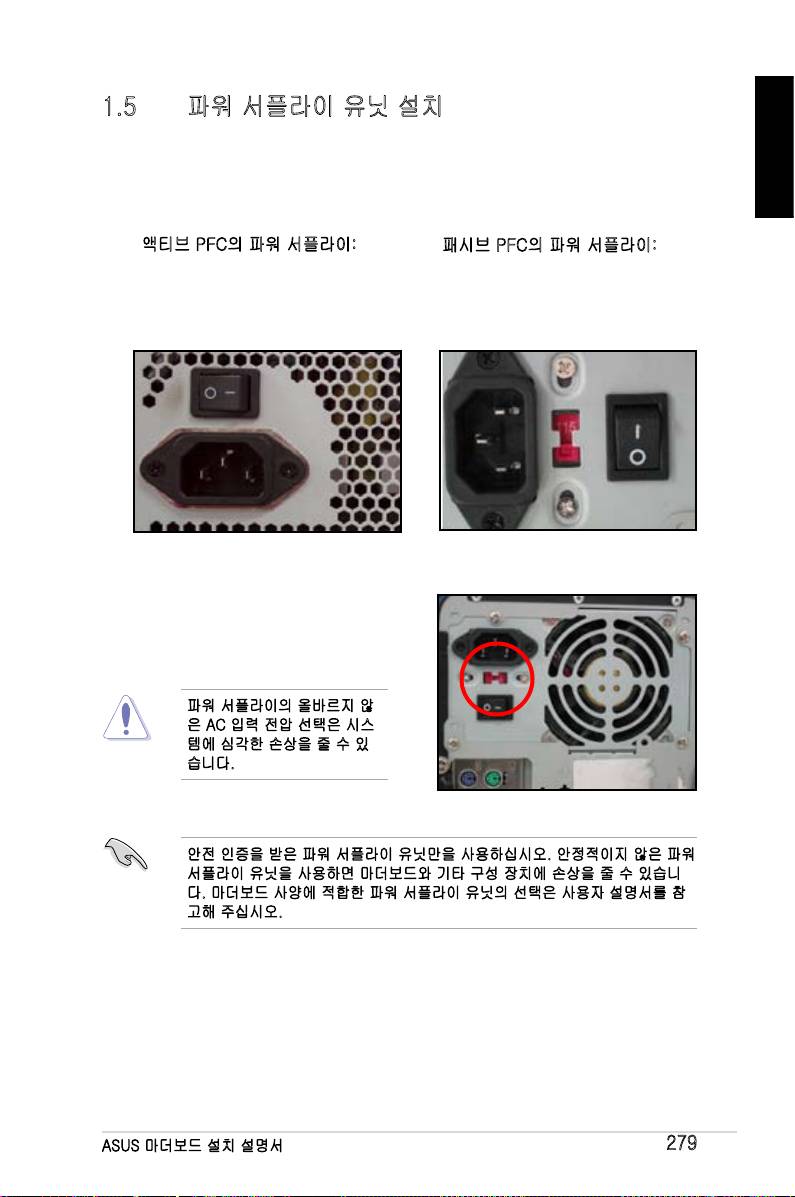 1.5 파워 서플라이 유닛 설치

액티브 PFC의 파워 서플라이:

패시브 PFC의 파워 서플라이:

파워 서플라이의 올바르지 않은 AC 입력 전압 선택은 시스템에 심각한 손상을 줄 수 있습니다.

안전 인증을 받은 파워 서플라이 유닛만을 사용하십시오. 안정적이지 않은 파워 서플라이 유닛을 사용하면 마더보드와 기타 구성 장치에 손상을 줄 수 있습니다. 마더보드 사양에 적합한 파워 서플라이 유닛의 선택은 사용자 설명서를 참고해 주십시오.

ASUS 마더보드 설치 설명서

279