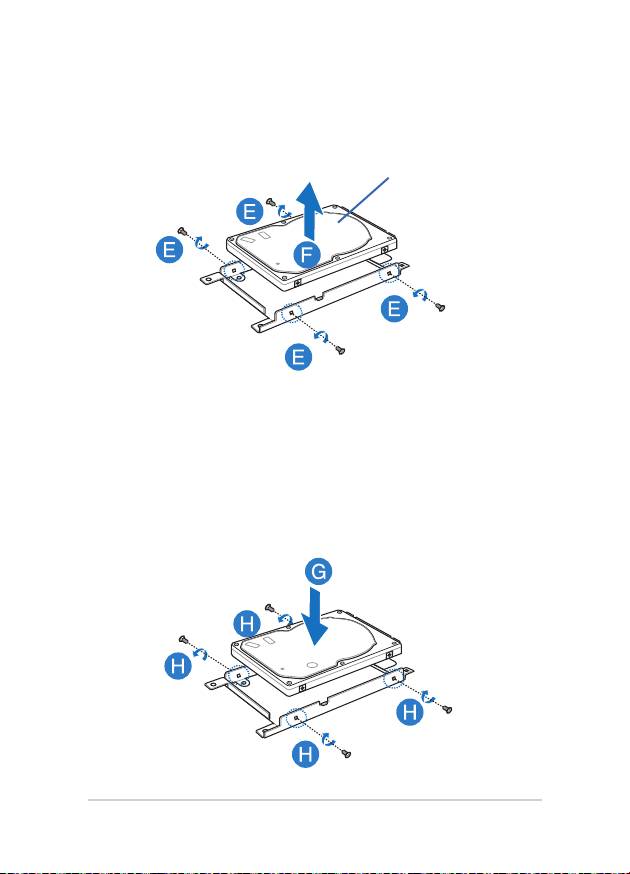 E

E

F

E

E

G

H

H

H

H